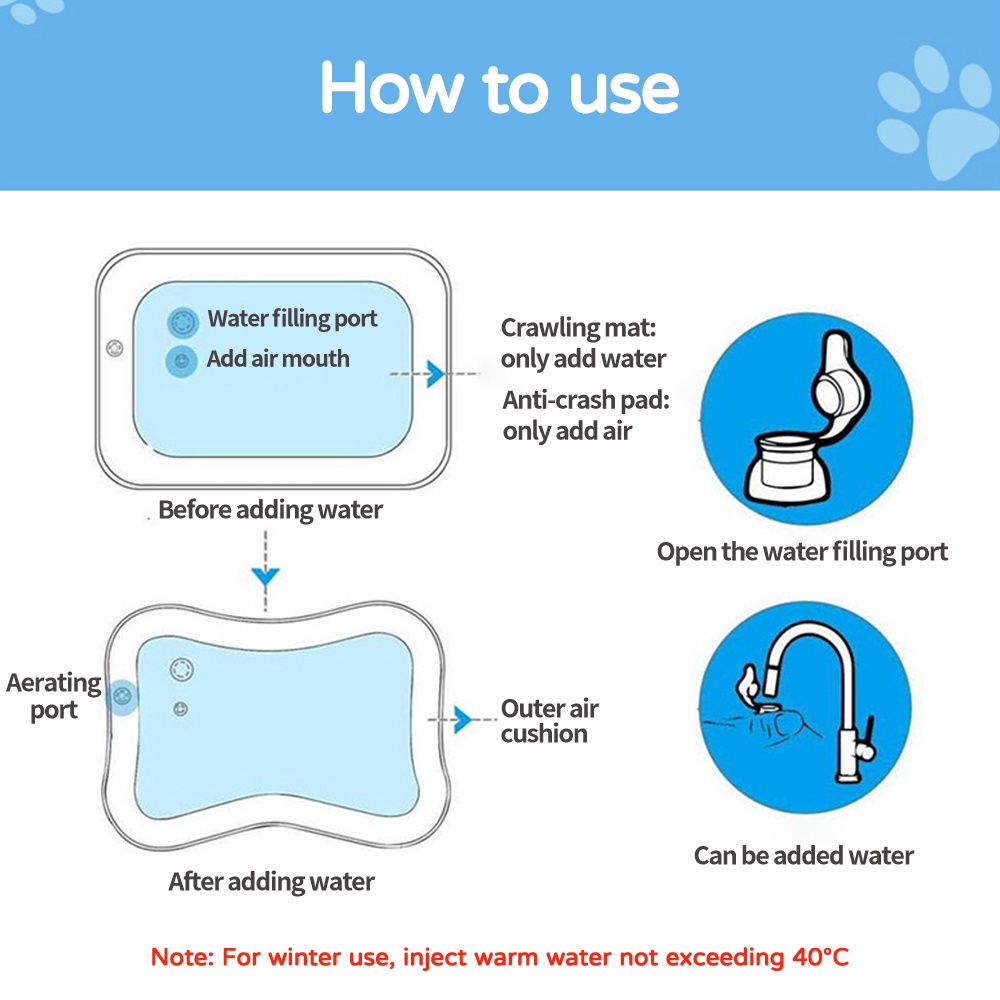 How to use

Water filling port
Add air mouth

Crawling mat: only add water
Anti-crash pad: only add air

Before adding water

Open the water filling port

Aerating port

Outer air cushion

After adding water

Can be added water

Note: For winter use, inject warm water not exceeding 40°C