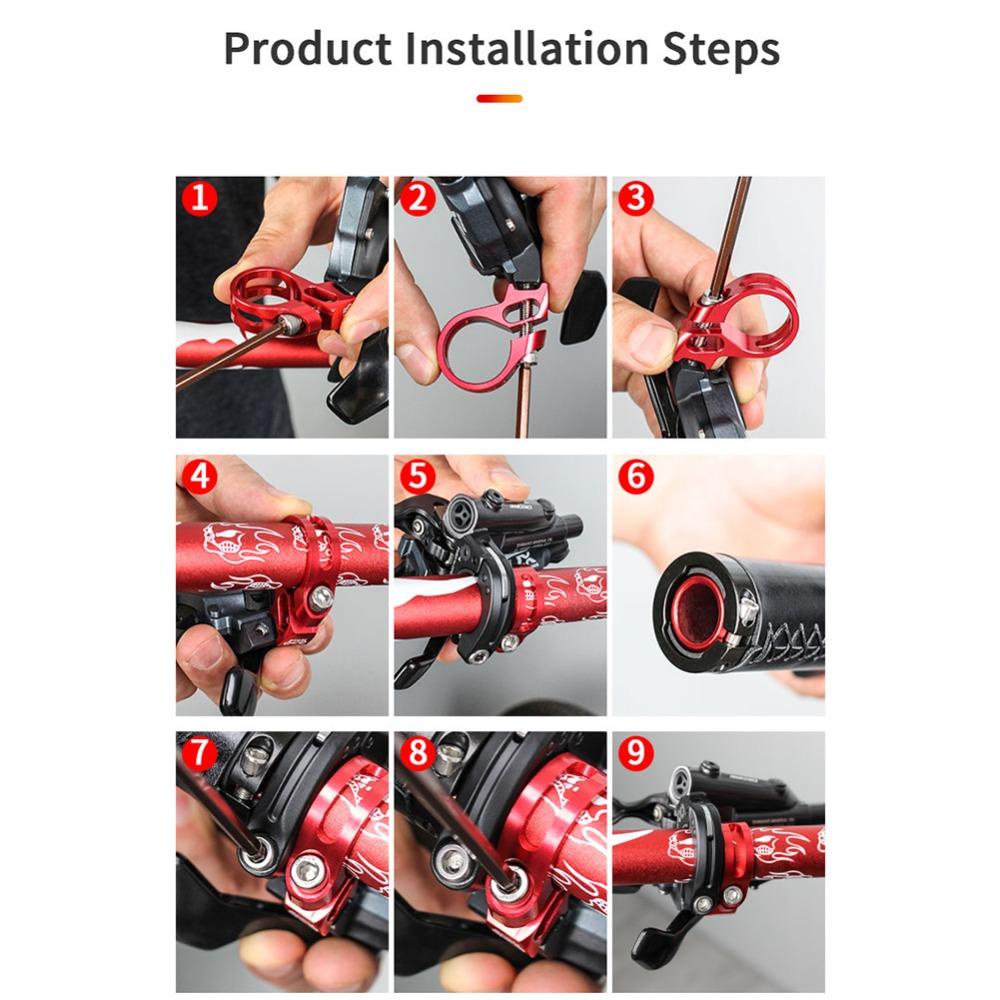 Product Installation Steps

1

2

3

4

5

6

7

8

9