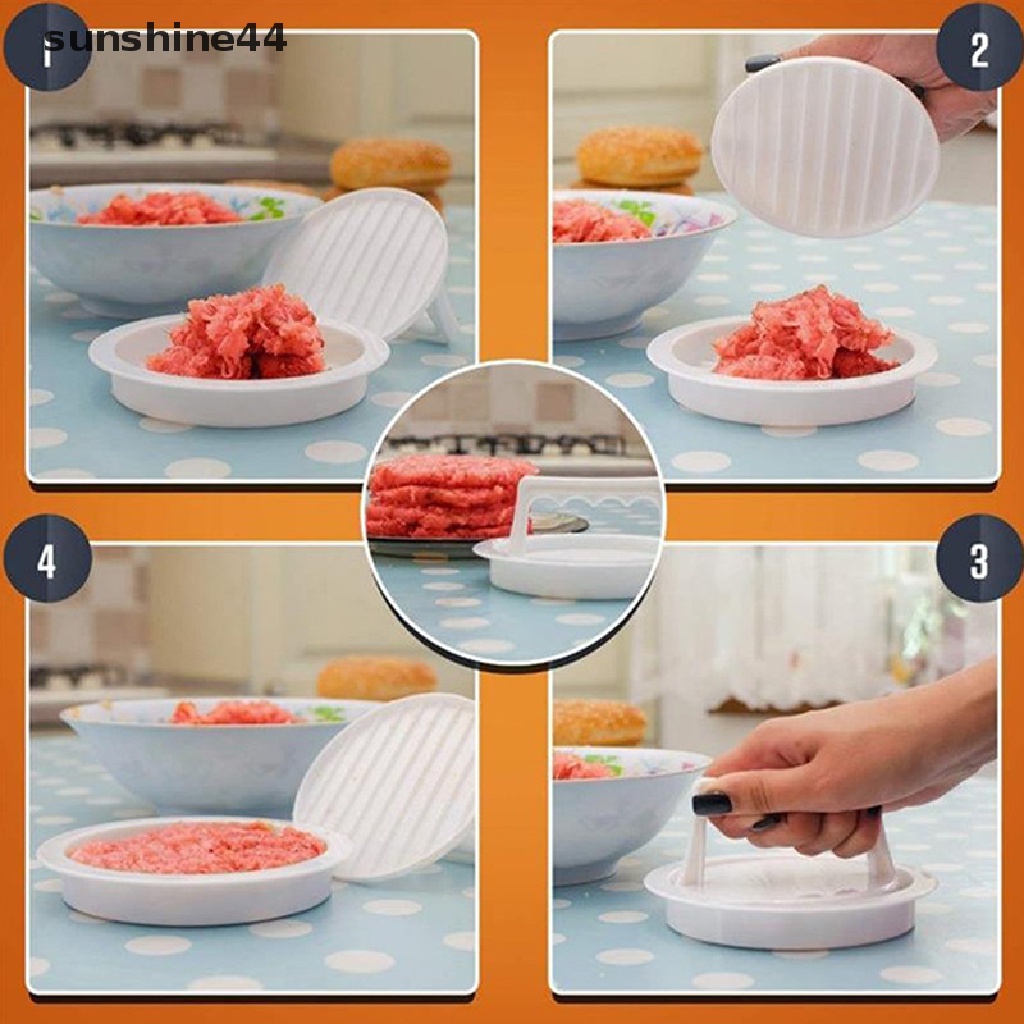 sunshine44
1
2
4
3