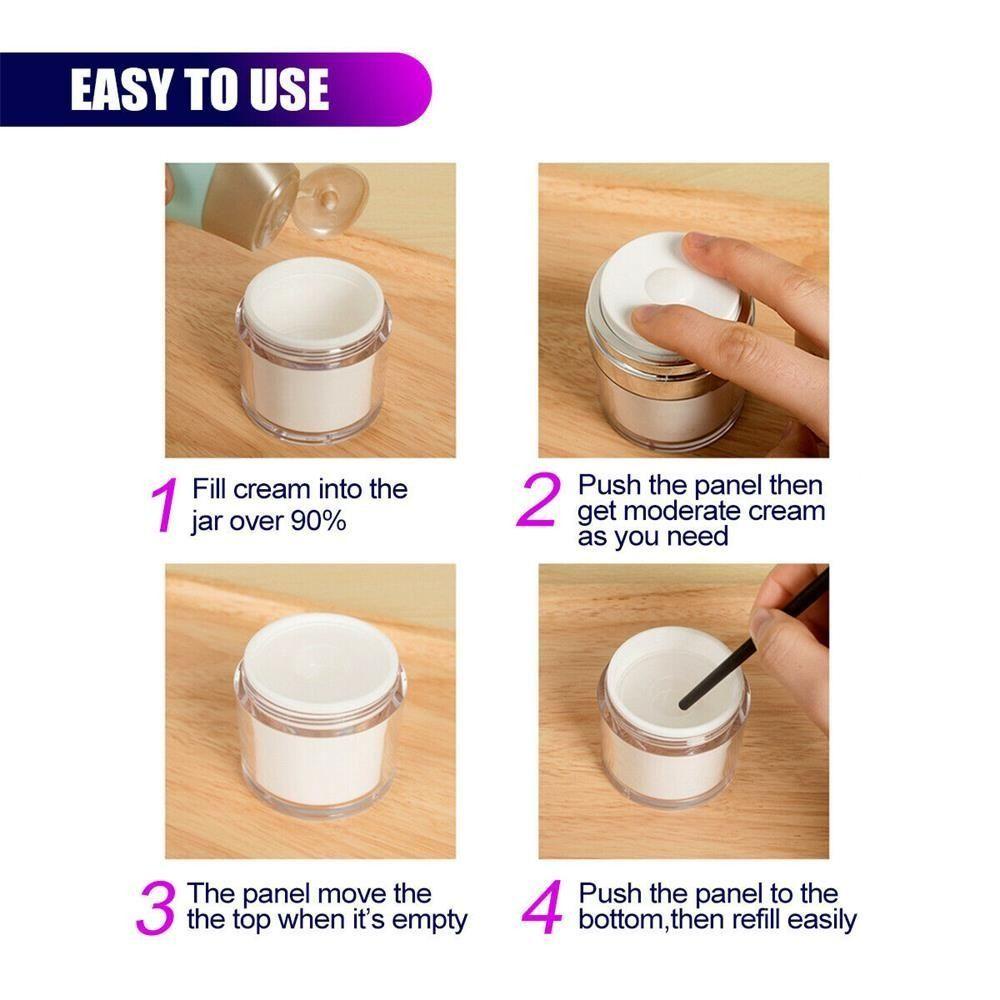 EASY TO USE

1 Fill cream into the jar over 90%

2 Push the panel then get moderate cream as you need

3 The panel move the the top when it's empty

4 Push the panel to the bottom,then refill easily