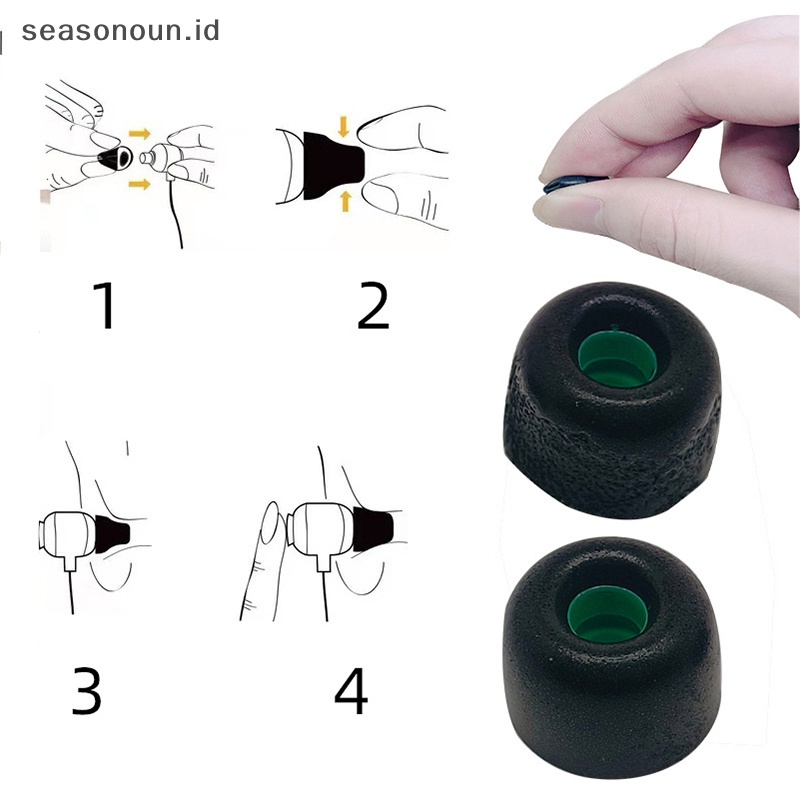 seasonoun.id

1

2

3

4