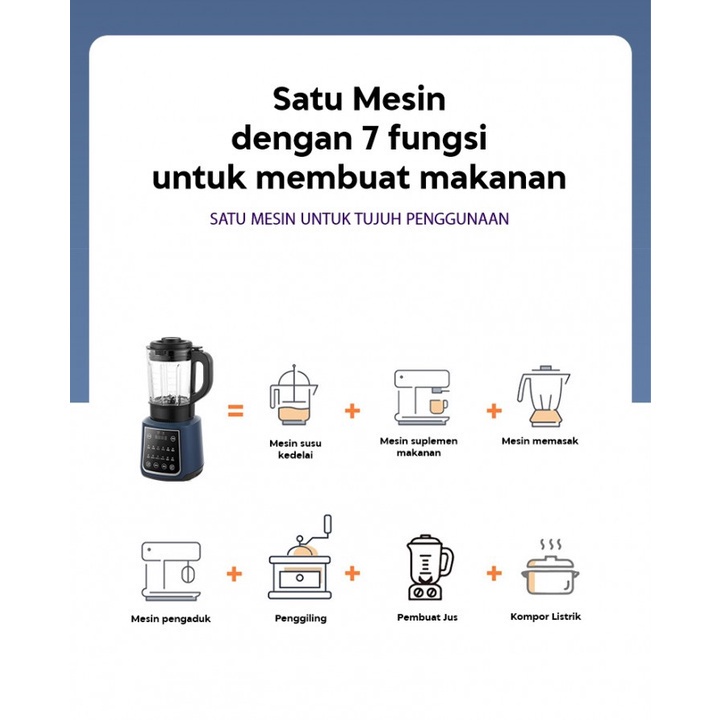 Satu Mesin
dengan 7 fungsi
untuk membuat makanan

SATU MESIN UNTUK TUJUH PENGGUNAAN

=

Mesin susu kedelai

+

Mesin suplemen makanan

+

Mesin memasak

Mesin pengaduk

+

Penggiling

+

Pembuat Jus

+

Kompor Listrik