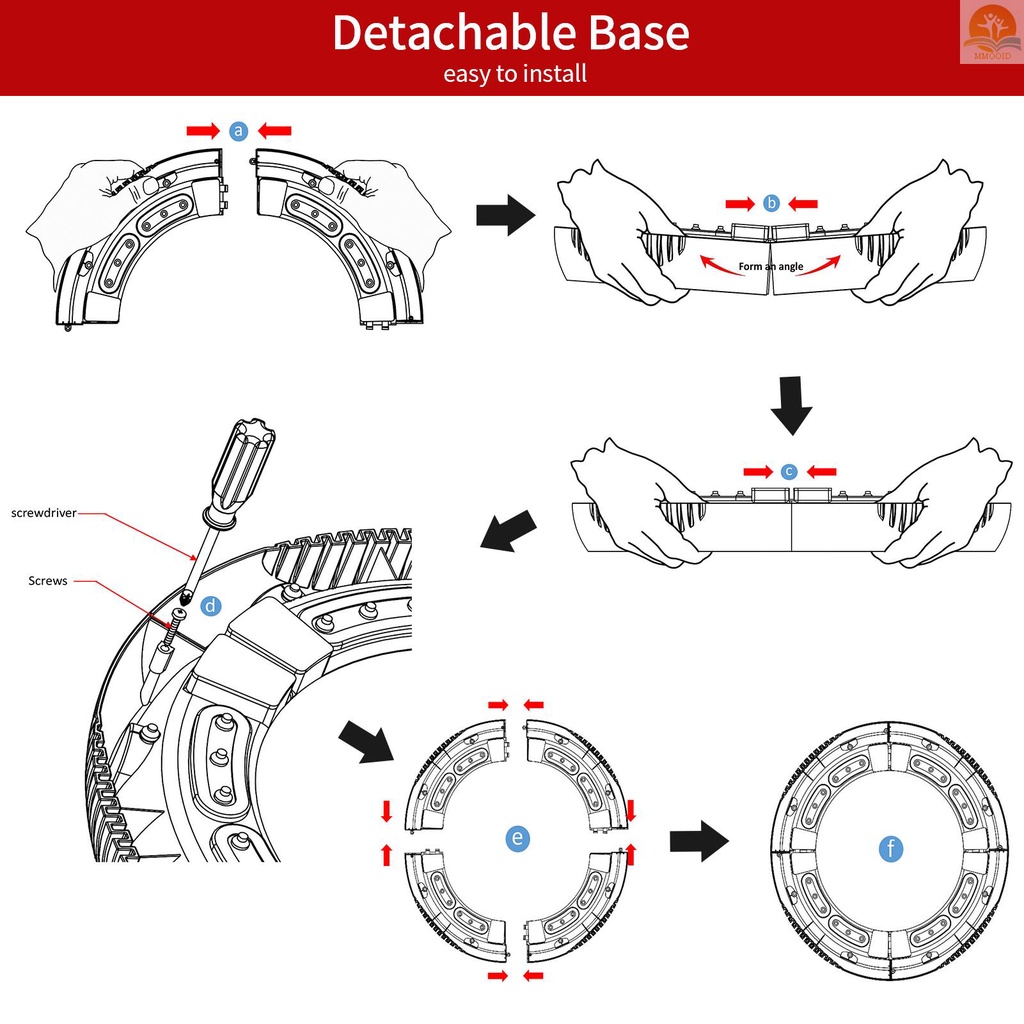 Detachable Base
easy to install

MMOOID

a

b

Form an angle

c

screwdriver

Screws

d

e

f