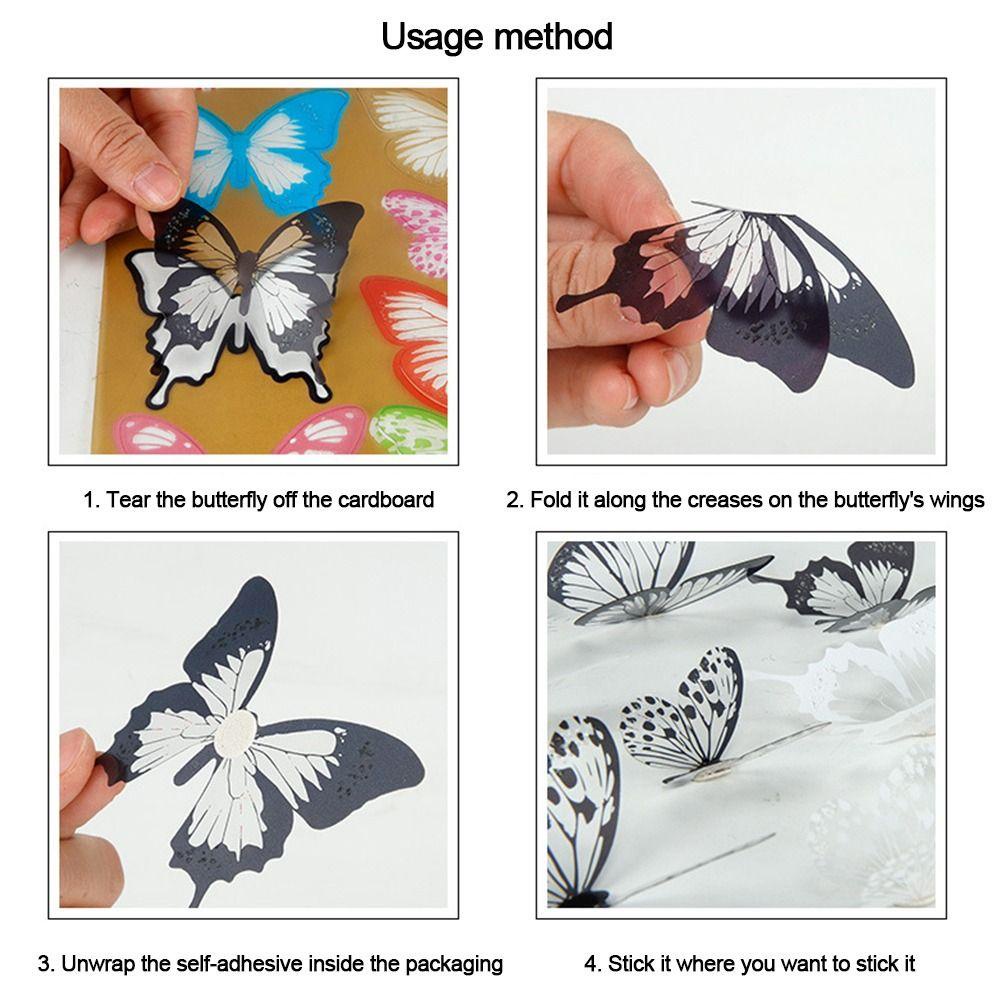 Usage method

1. Tear the butterfly off the cardboard

2. Fold it along the creases on the butterfly's wings

3. Unwrap the self-adhesive inside the packaging

4. Stick it where you want to stick it