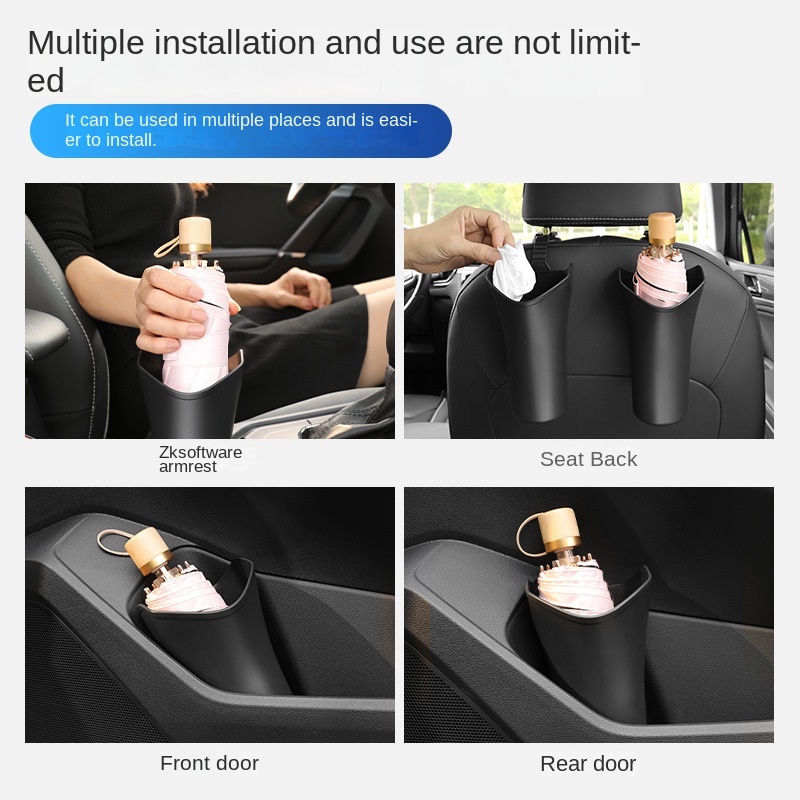 Multiple installation and use are not limited

It can be used in multiple places and is easier to install.

Zksoftware armrest

Seat Back

Front door

Rear door