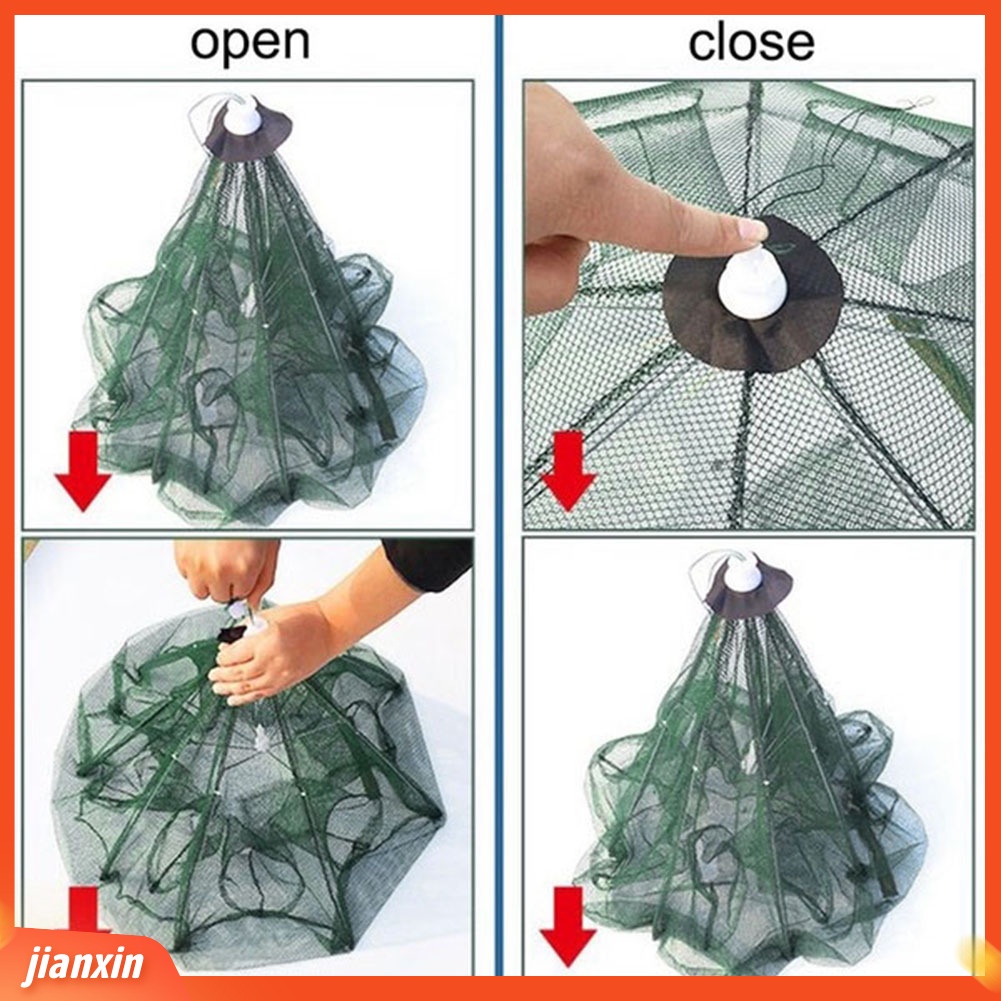 open

close

jianxin