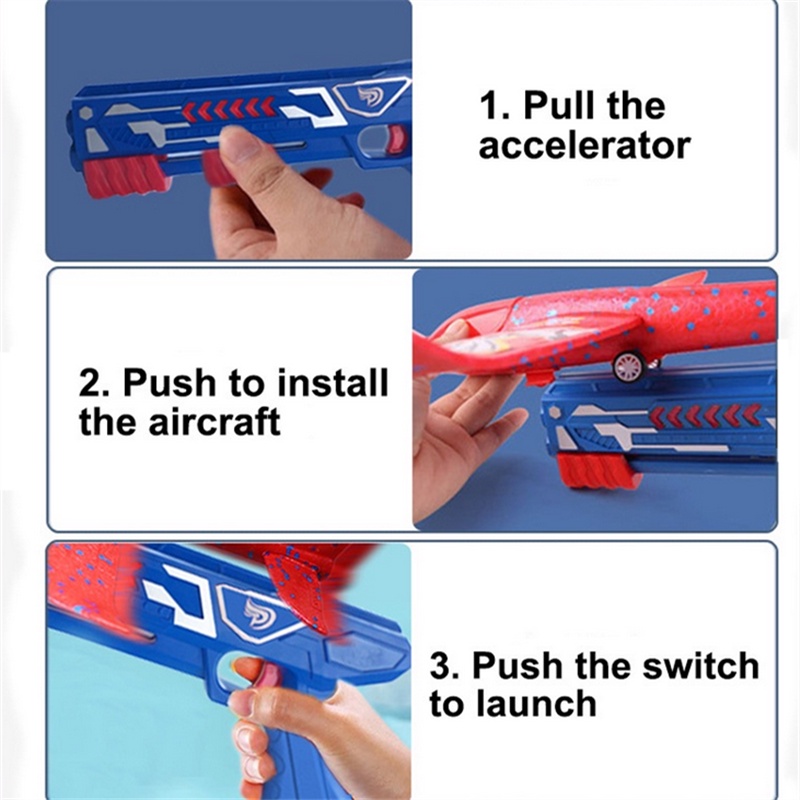 1. Pull the accelerator

2. Push to install the aircraft

3. Push the switch to launch