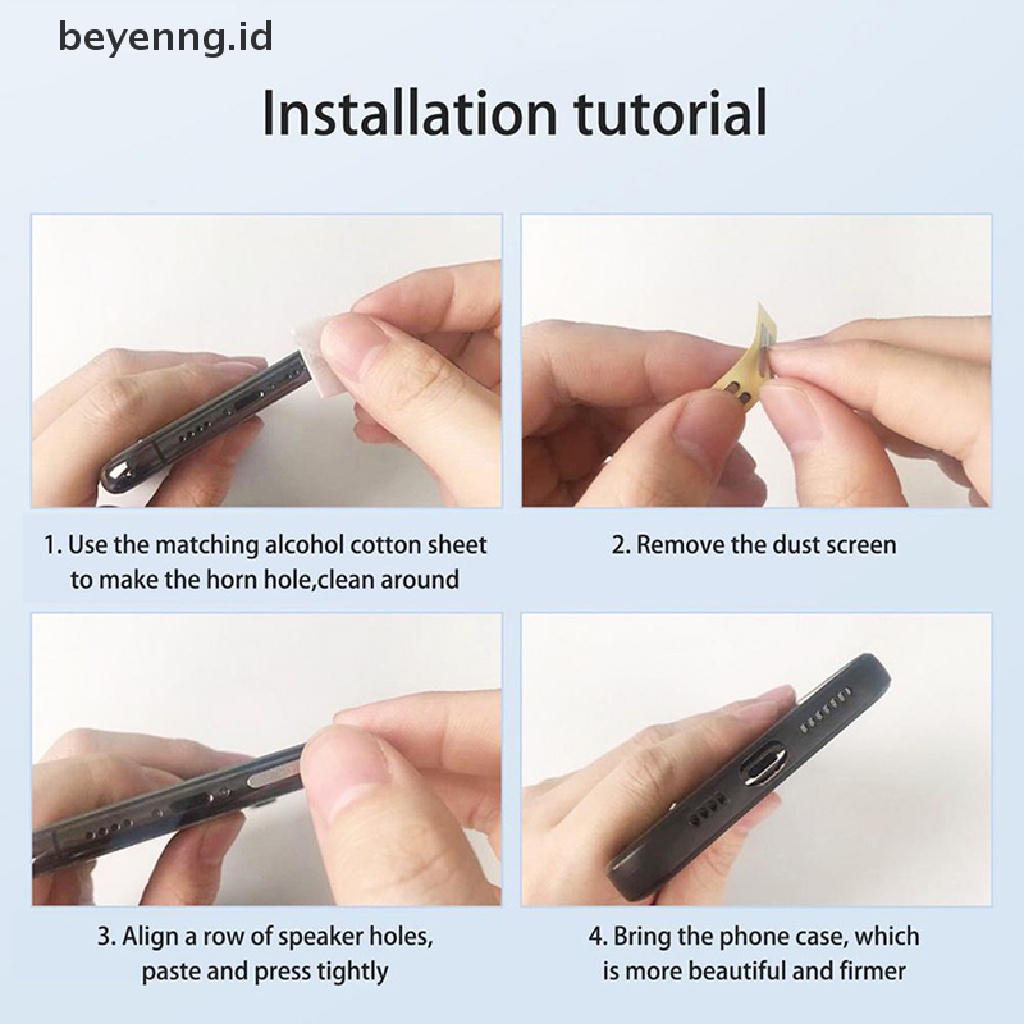 beyenng.id

Installation tutorial

1. Use the matching alcohol cotton sheet to make the horn hole,clean around

2. Remove the dust screen

3. Align a row of speaker holes, paste and press tightly

4. Bring the phone case, which is more beautiful and firmer