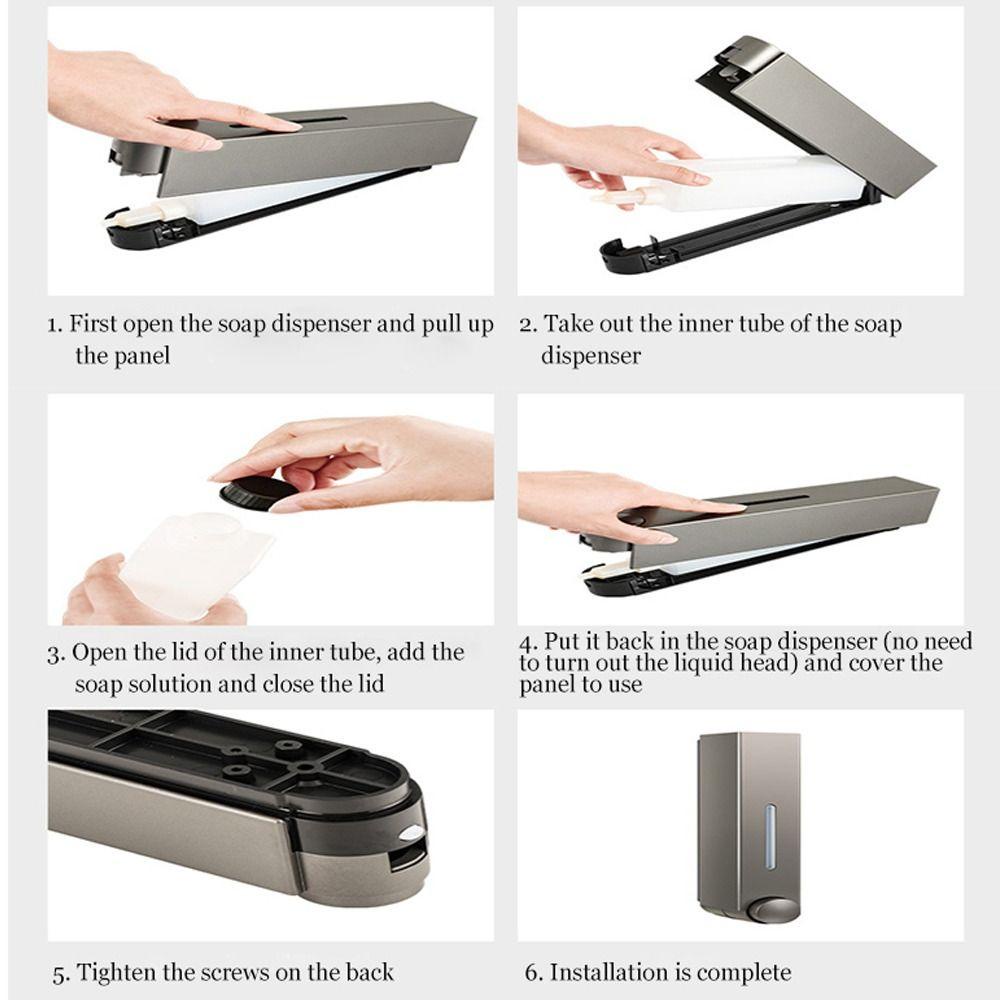 1. First open the soap dispenser and pull up the panel

2. Take out the inner tube of the soap dispenser

3. Open the lid of the inner tube, add the soap solution and close the lid

4. Put it back in the soap dispenser (no need to turn out the liquid head) and cover the panel to use

5. Tighten the screws on the back

6. Installation is complete