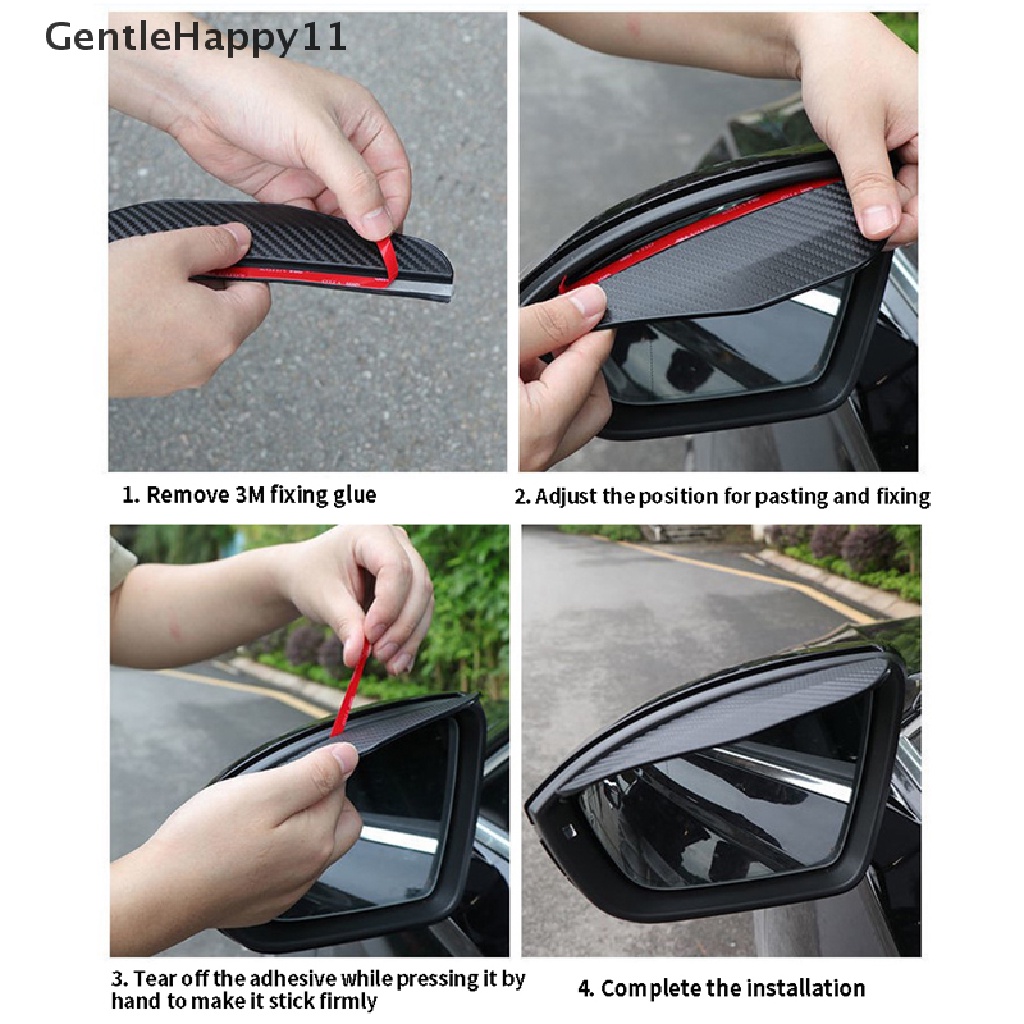 GentleHappy11

1. Remove 3M fixing glue

2. Adjust the position for pasting and fixing

3. Tear off the adhesive while pressing it by hand to make it stick firmly

4. Complete the installation