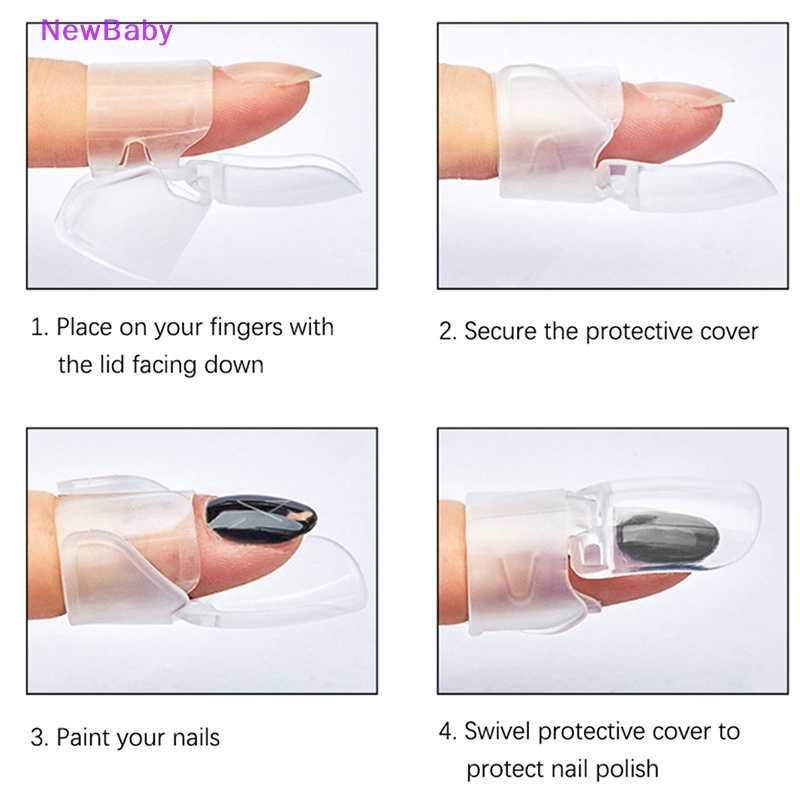 NewBaby

1. Place on your fingers with the lid facing down

2. Secure the protective cover

3. Paint your nails

4. Swivel protective cover to protect nail polish