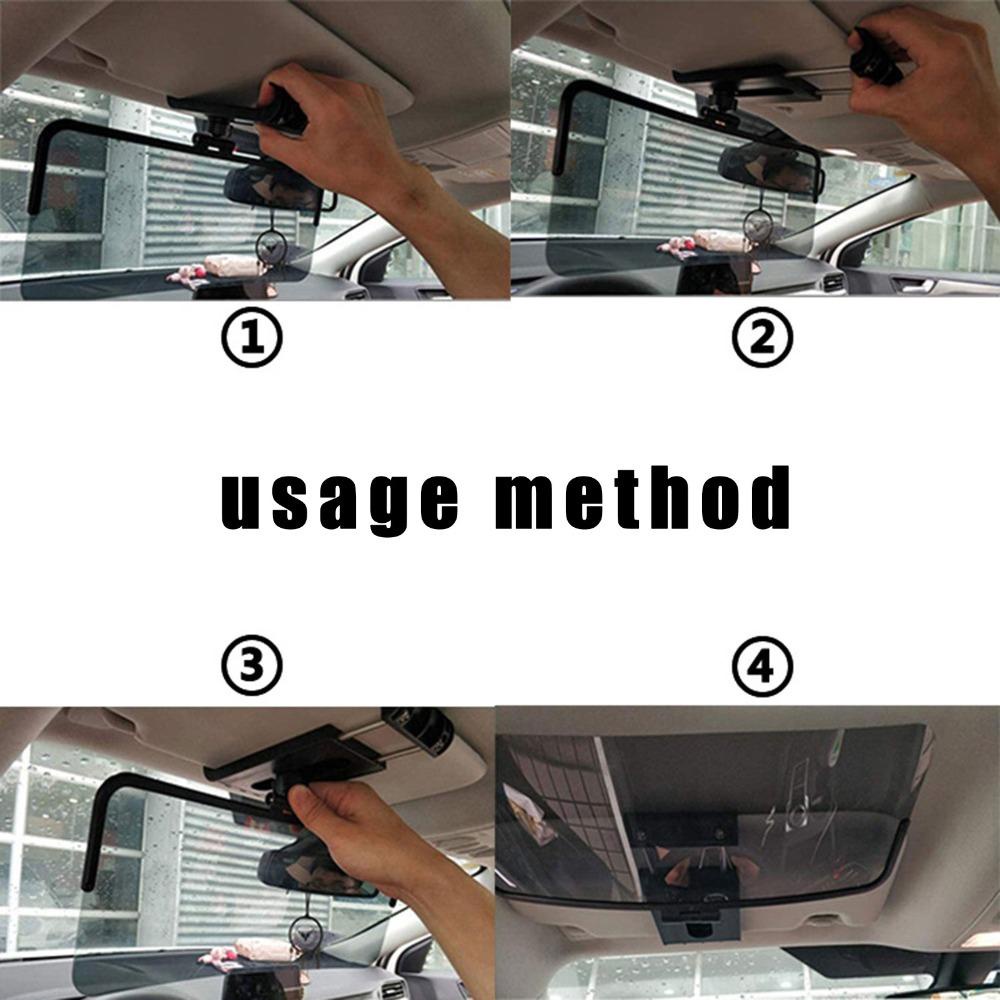 ①

②

usage method

③

④