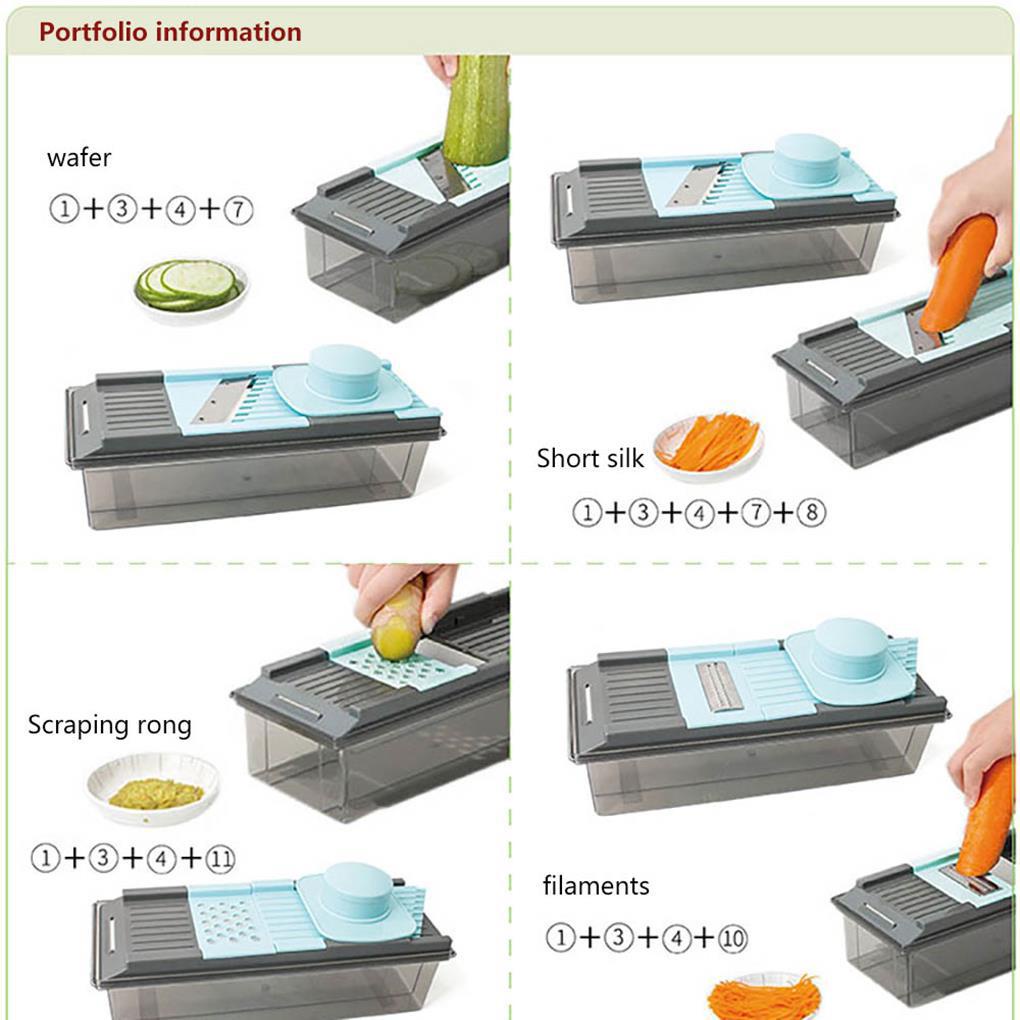 Portfolio information

wafer

①+③+④+⑦

Short silk

①+③+④+⑦+⑧

Scraping rong

①+③+④+⑪

filaments

①+③+④+⑩