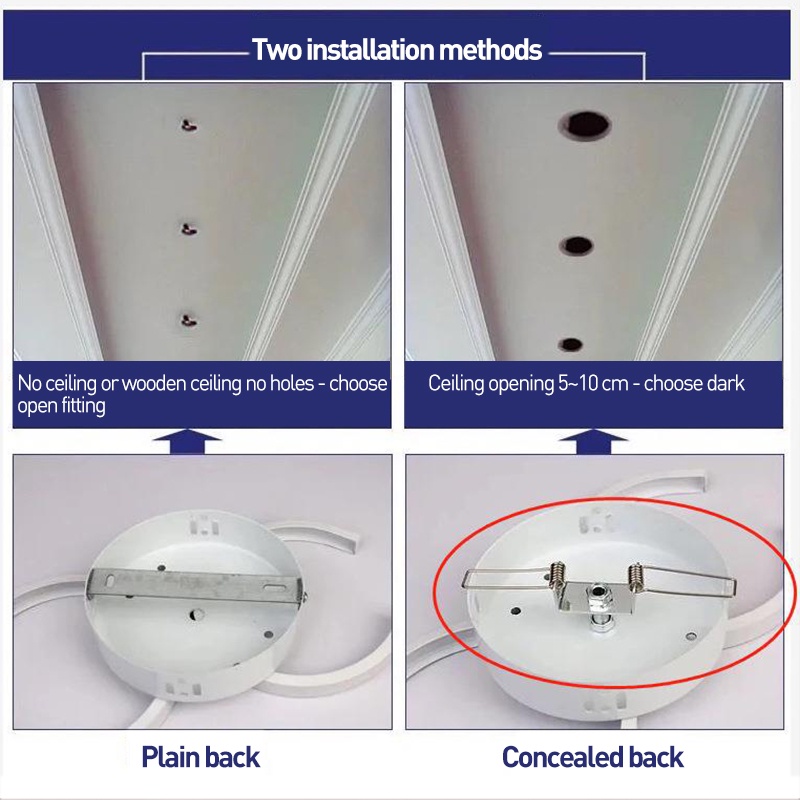 Two installation methods

No ceiling or wooden ceiling no holes - choose open fitting

Ceiling opening 5~10 cm - choose dark

Plain back

Concealed back