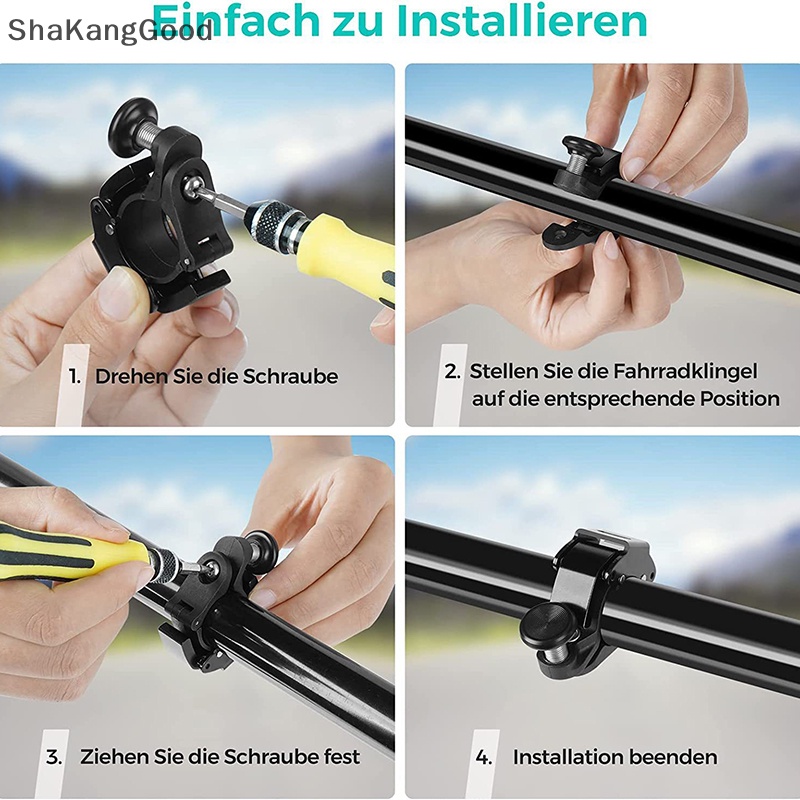 ShaKangGood

Einfach zu Installieren

1. Drehen Sie die Schraube

2. Stellen Sie die Fahrradklingel auf die entsprechende Position

3. Ziehen Sie die Schraube fest

4. Installation beenden