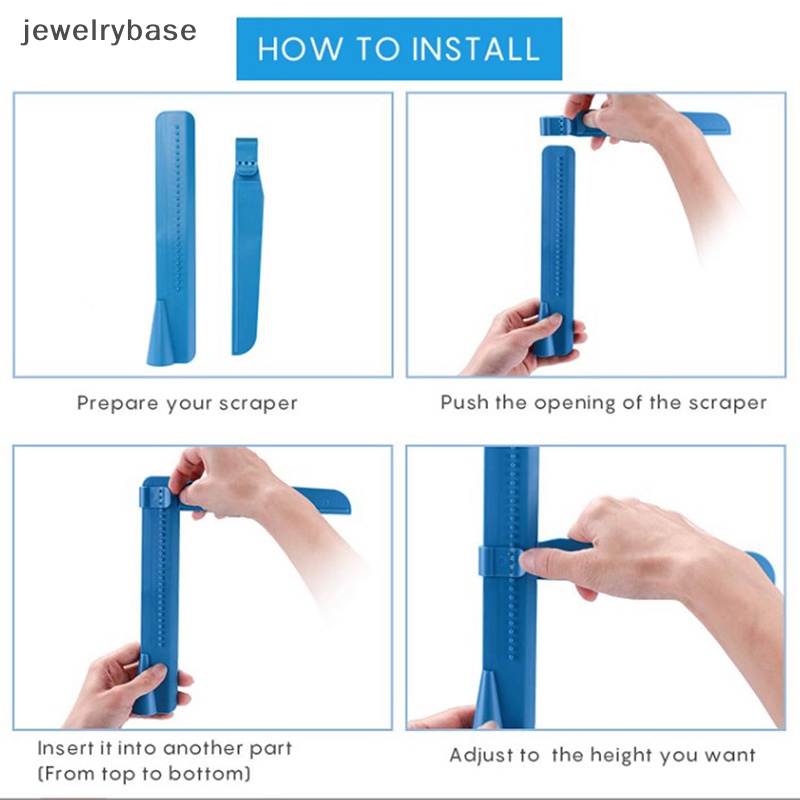 jewelrybase

HOW TO INSTALL

Prepare your scraper

Push the opening of the scraper

Insert it into another part
(From top to bottom)

Adjust to the height you want