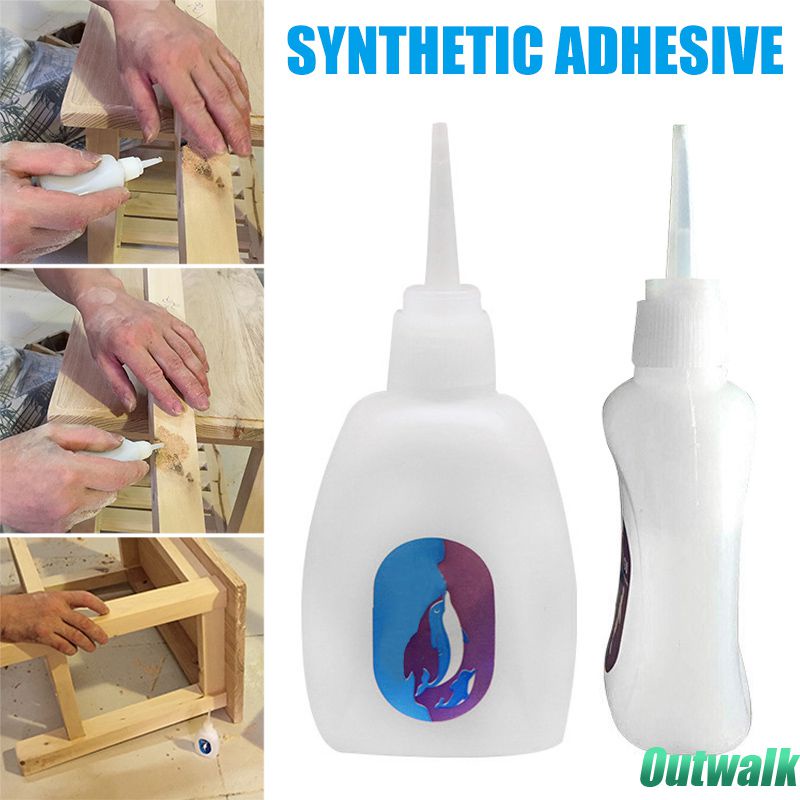 SYNTHETIC ADHESIVE

Outwalk