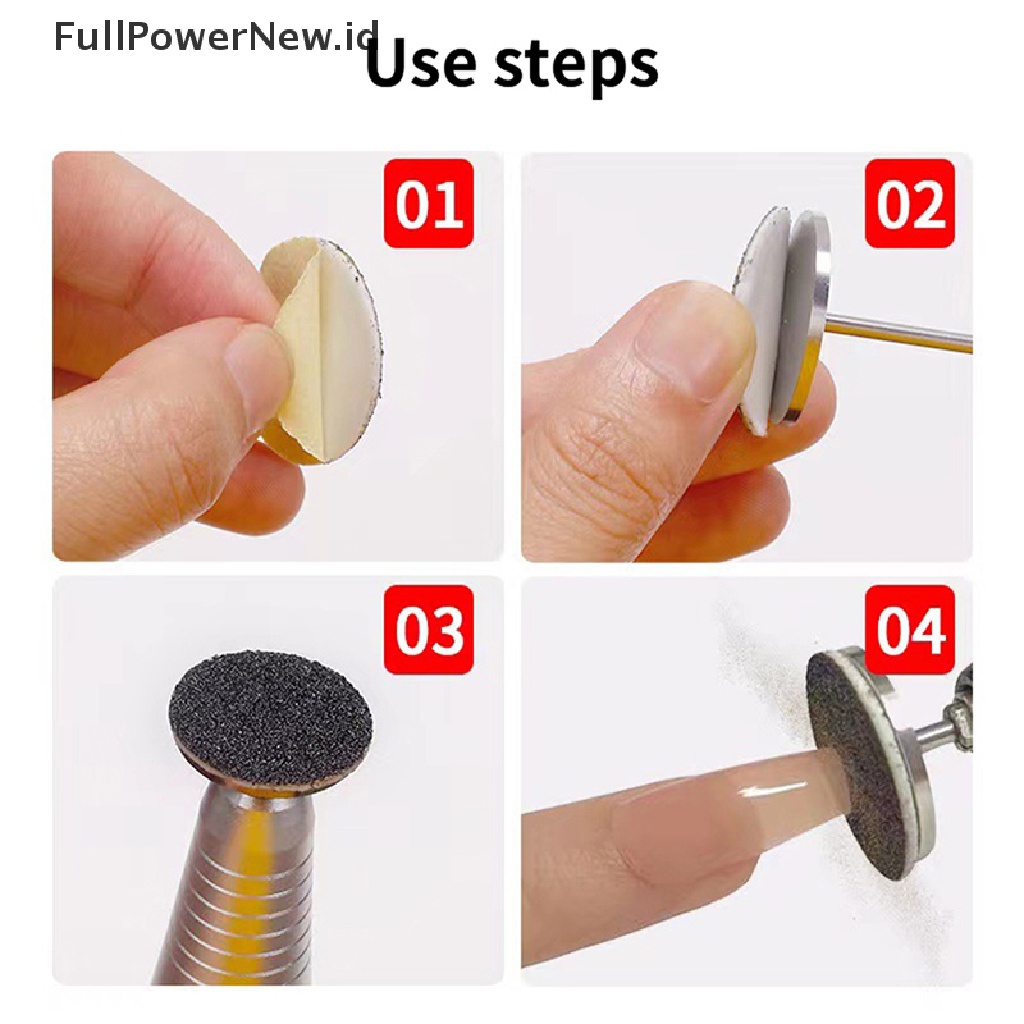 FullPowerNew.id

Use steps

01

02

03

04