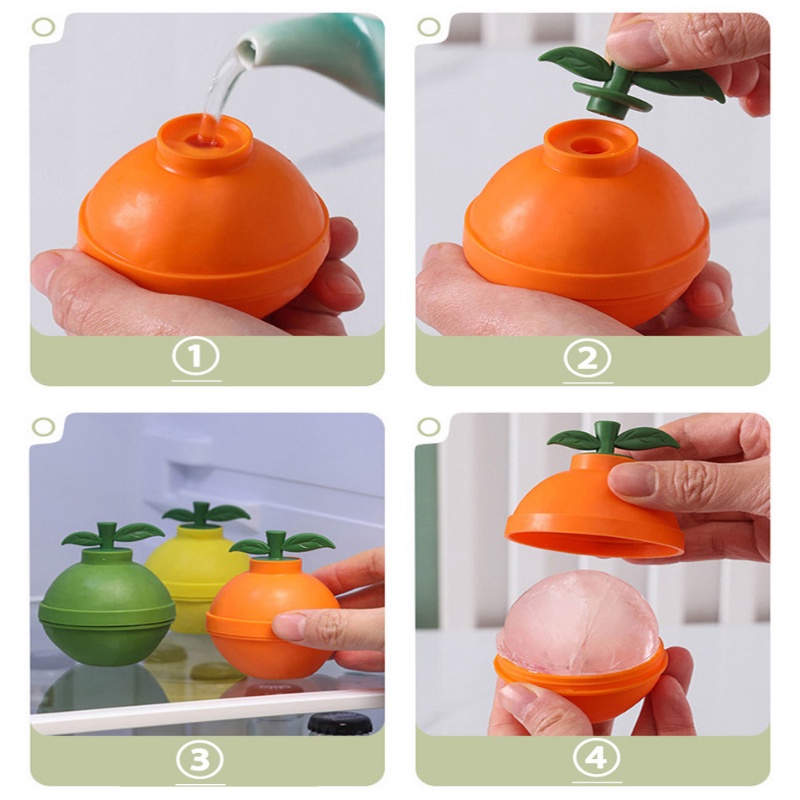 ①

②

③

④