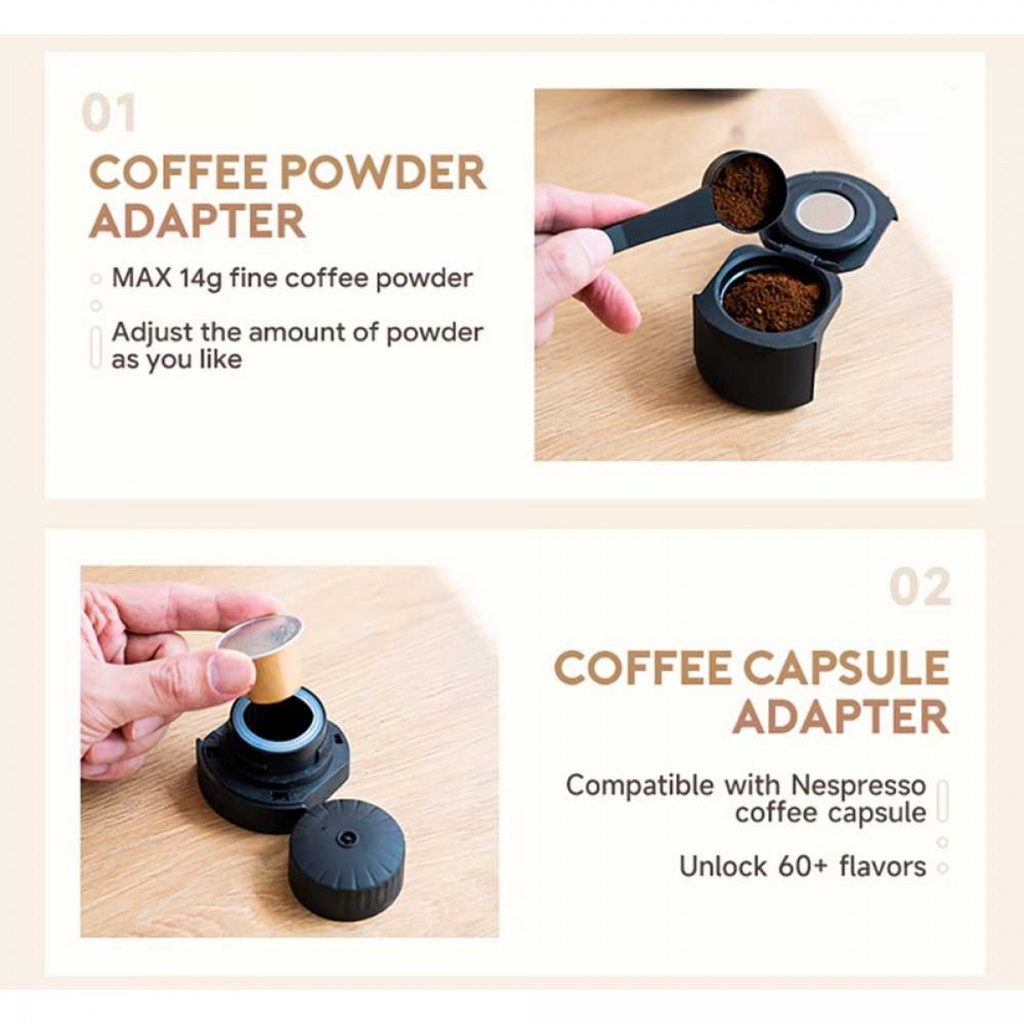 01
COFFEE POWDER ADAPTER

MAX 14g fine coffee powder

Adjust the amount of powder as you like

02
COFFEE CAPSULE ADAPTER

Compatible with Nespresso coffee capsule

Unlock 60+ flavors