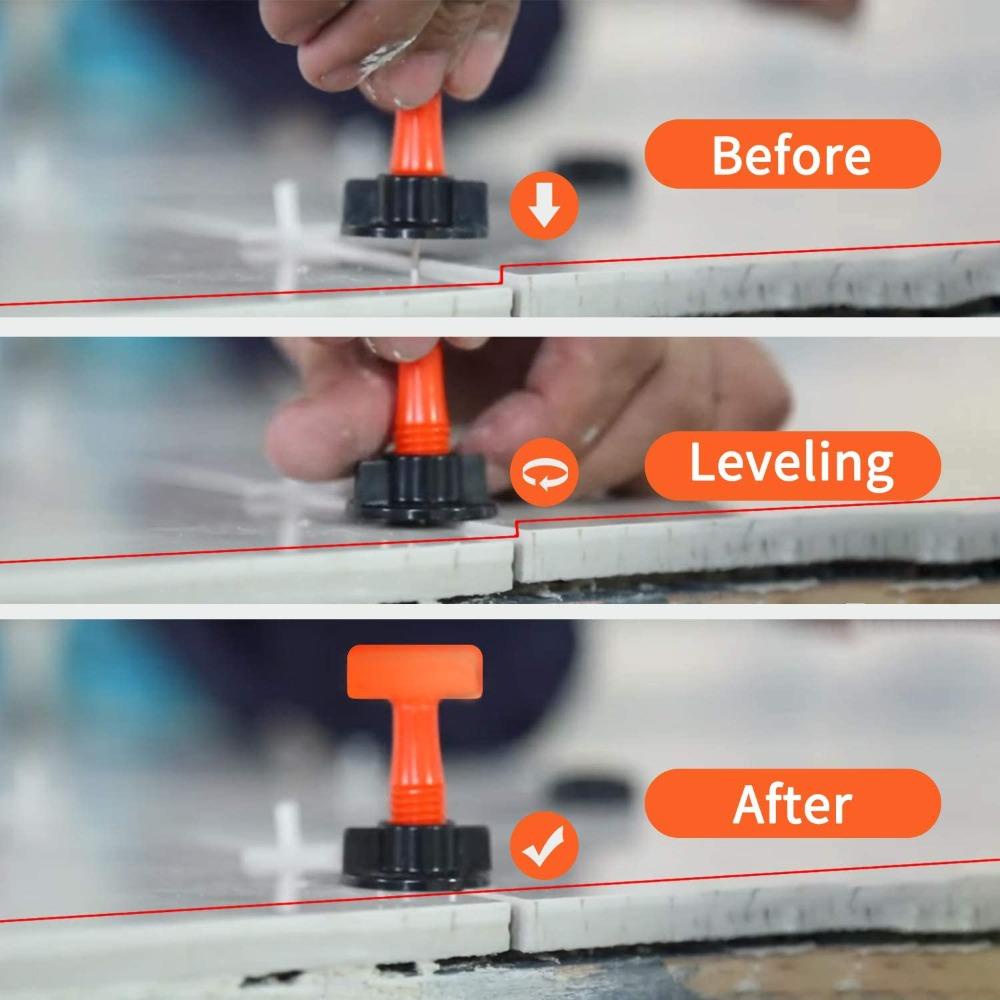 Before

Leveling

After