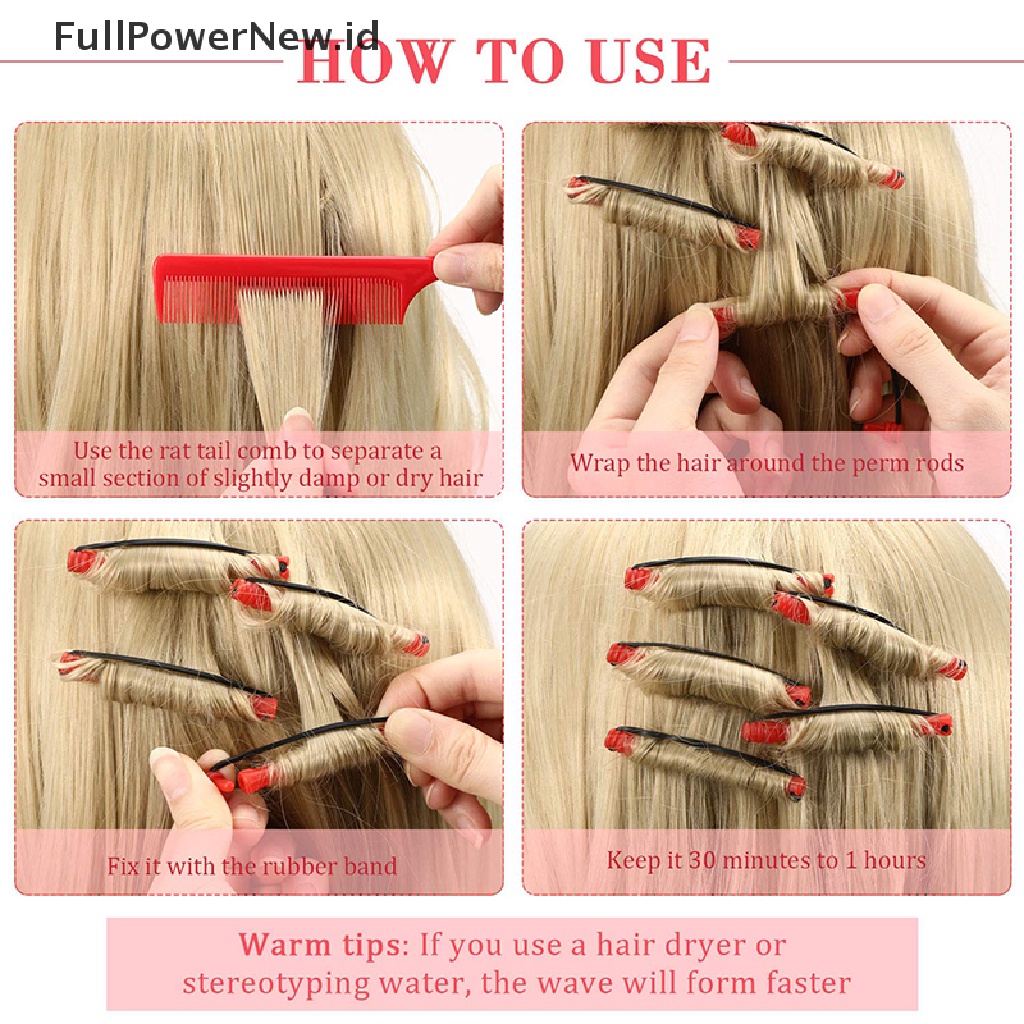 FullPowerNew.id

HOW TO USE

Use the rat tail comb to separate a small section of slightly damp or dry hair

Wrap the hair around the perm rods

Fix it with the rubber band

Keep it 30 minutes to 1 hours

Warm tips: If you use a hair dryer or stereotyping water, the wave will form faster