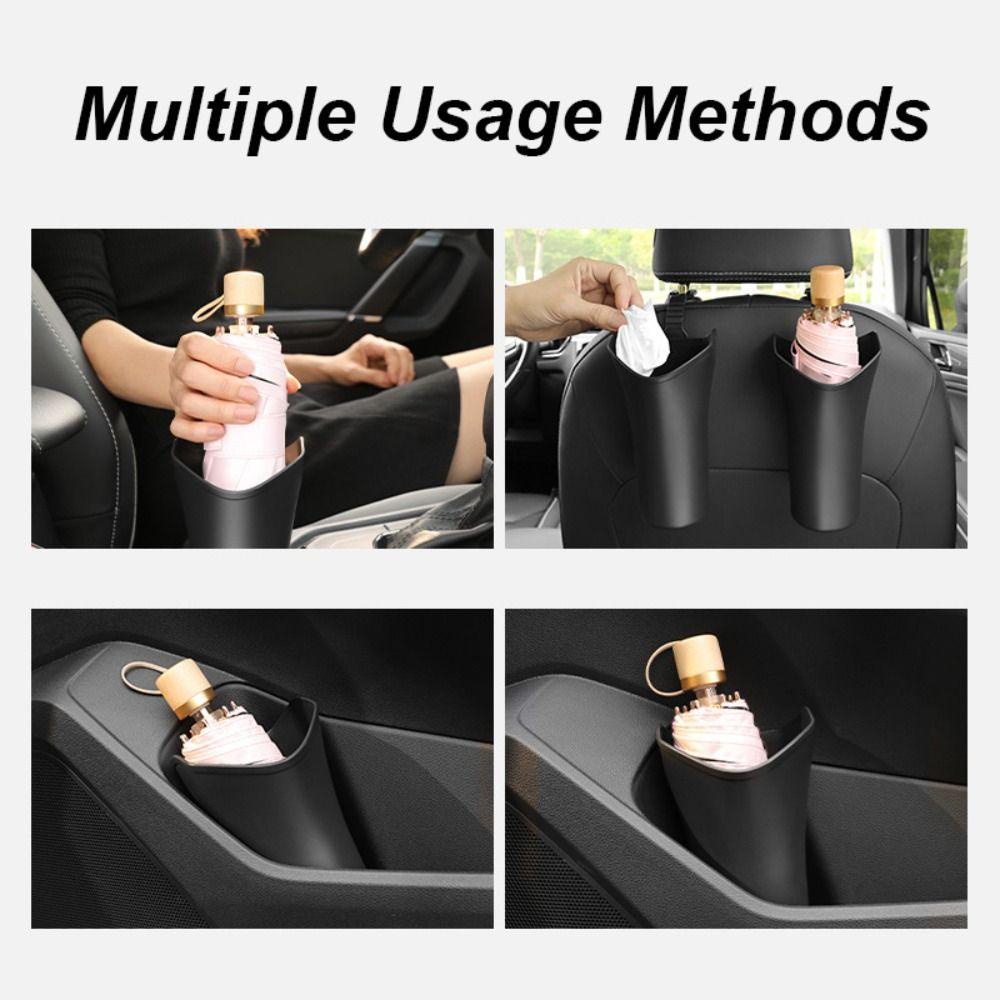 Multiple Usage Methods