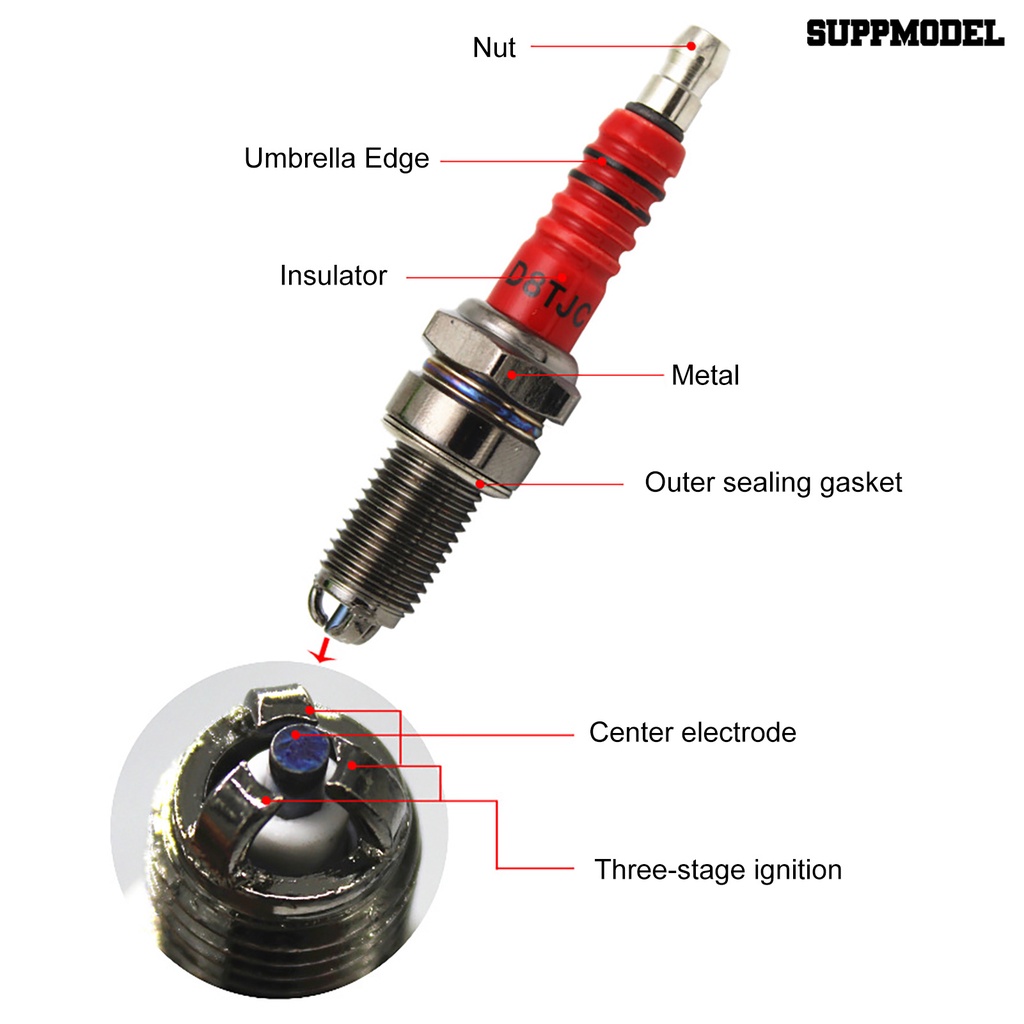 SUPPMODEL

Nut

Umbrella Edge

Insulator

D8TJC

Metal

Outer sealing gasket

Center electrode

Three-stage ignition