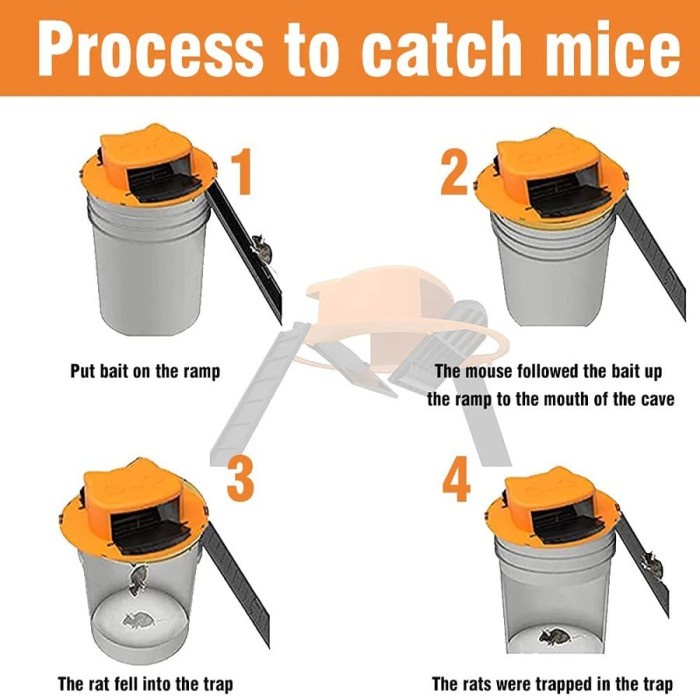 Process to catch mice

1

Put bait on the ramp

2

The mouse followed the bait up the ramp to the mouth of the cave

3

The rat fell into the trap

4

The rats were trapped in the trap