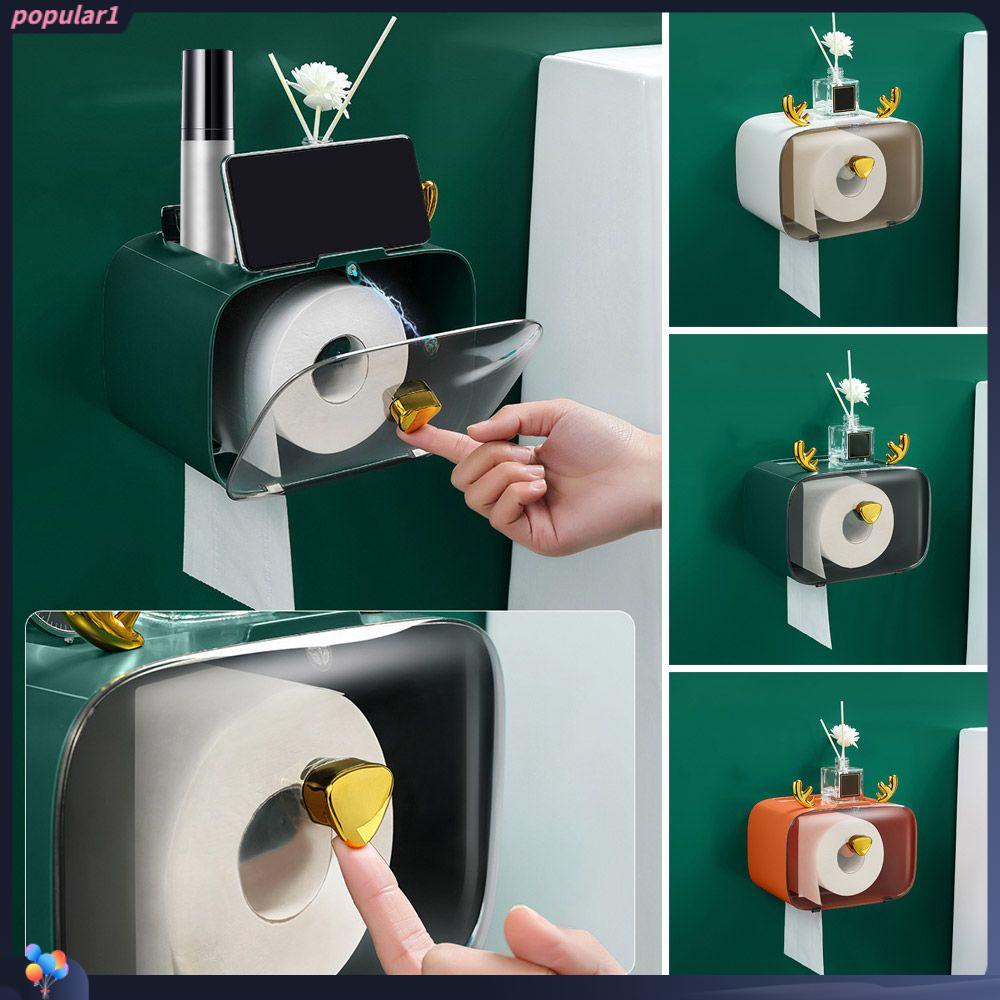 popular1