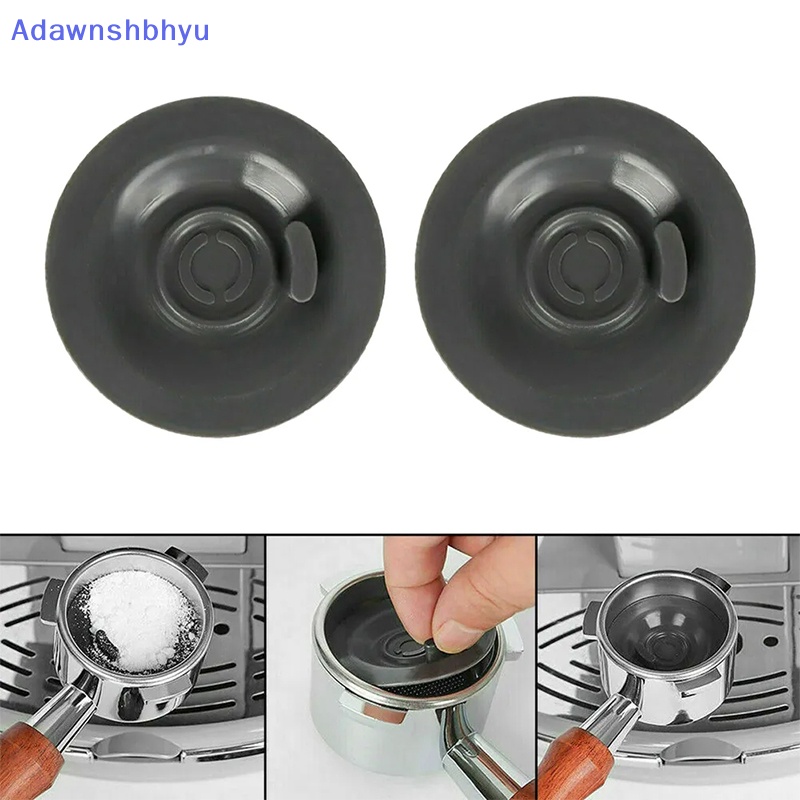 Adawnshbhyu