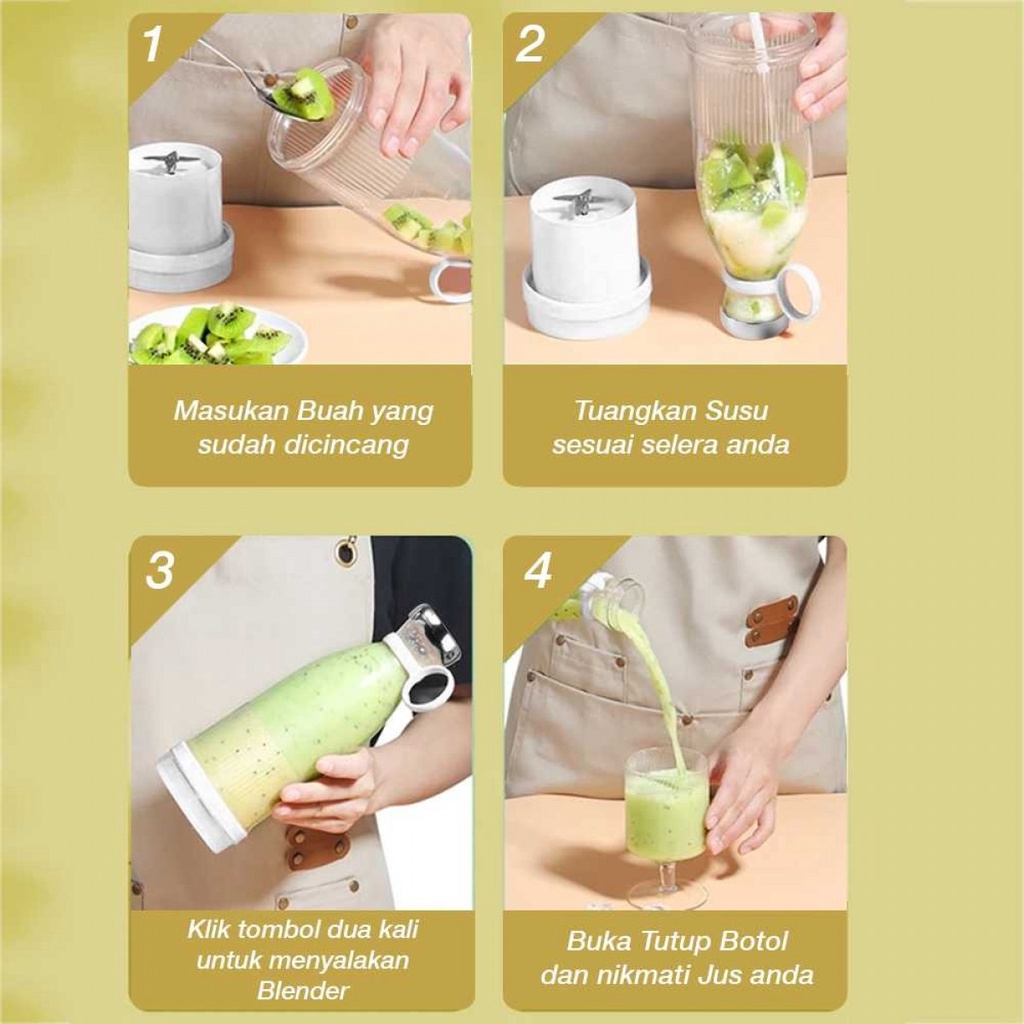 1

Masukan Buah yang sudah dicincang

2

Tuangkan Susu sesuai selera anda

3

Klik tombol dua kali untuk menyalakan Blender

4

Buka Tutup Botol dan nikmati Jus anda