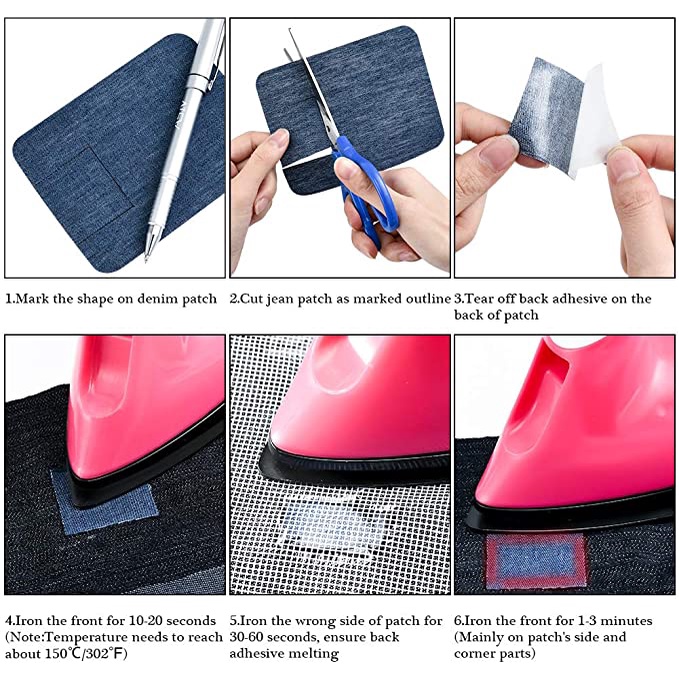 1.Mark the shape on denim patch

2.Cut jean patch as marked outline

3.Tear off back adhesive on the back of patch

4.Iron the front for 10-20 seconds (Note:Temperature needs to reach about 150℃/302°F)

5.Iron the wrong side of patch for 30-60 seconds, ensure back adhesive melting

6.Iron the front for 1-3 minutes (Mainly on patch's side and corner parts)