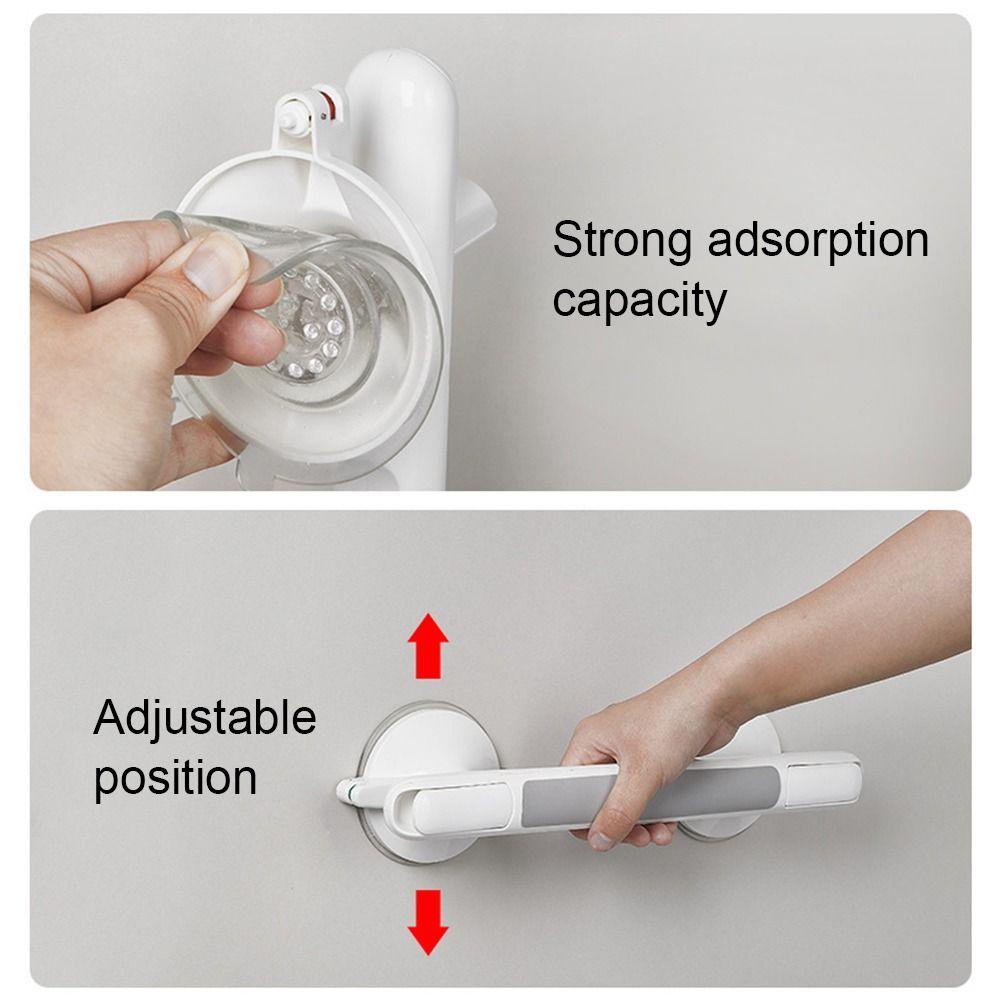 Strong adsorption capacity

Adjustable position