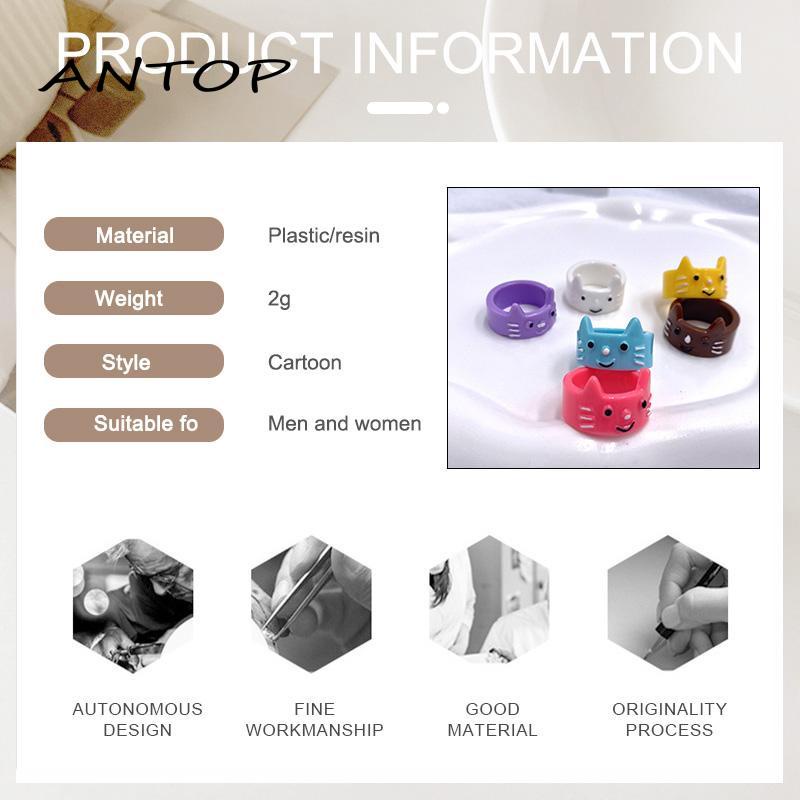 PRODUCT INFORMATION

ANTOP

| Material | Plastic/resin |
|---|---|
| Weight | 2g |
| Style | Cartoon |
| Suitable fo | Men and women |

AUTONOMOUS DESIGN

FINE WORKMANSHIP

GOOD MATERIAL

ORIGINALITY PROCESS