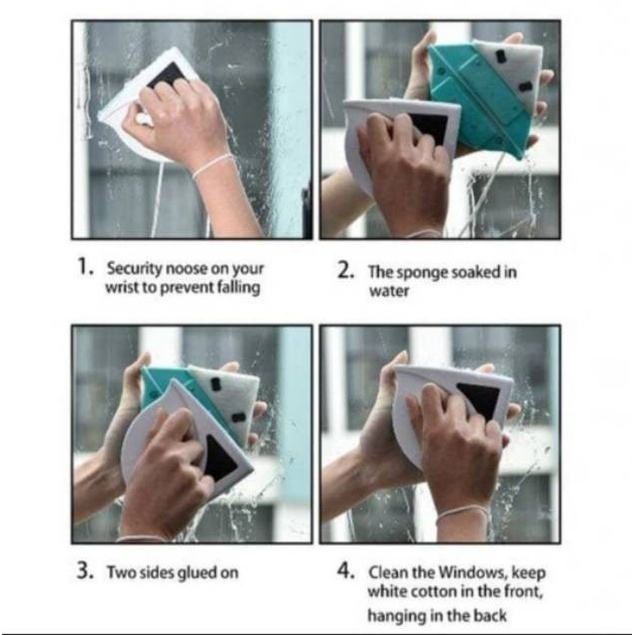 1. Security noose on your wrist to prevent falling

2. The sponge soaked in water

3. Two sides glued on

4. Clean the Windows, keep white cotton in the front, hanging in the back