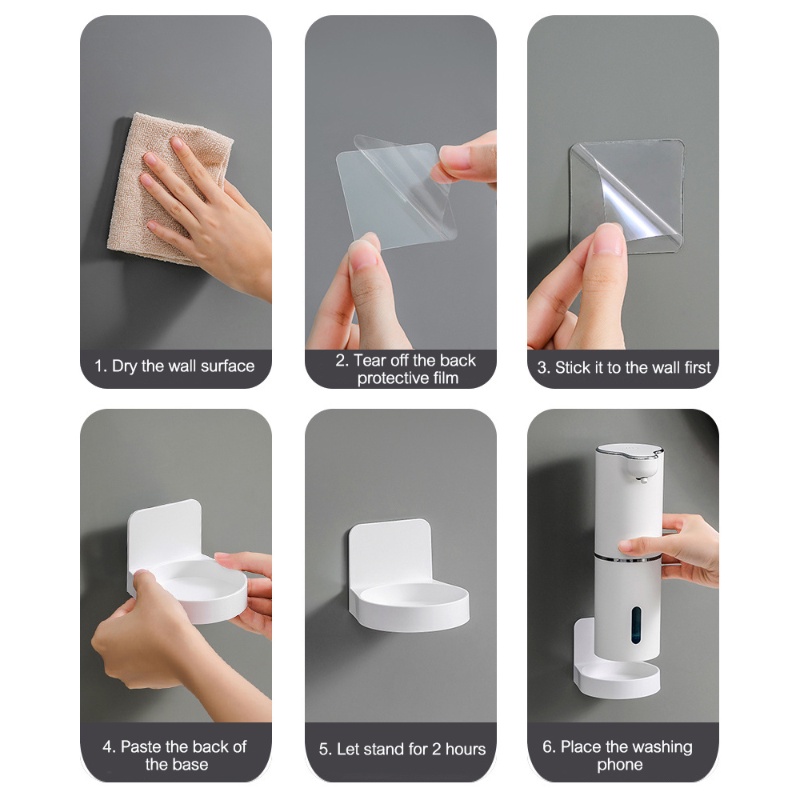 1. Dry the wall surface

2. Tear off the back protective film

3. Stick it to the wall first

4. Paste the back of the base

5. Let stand for 2 hours

6. Place the washing phone