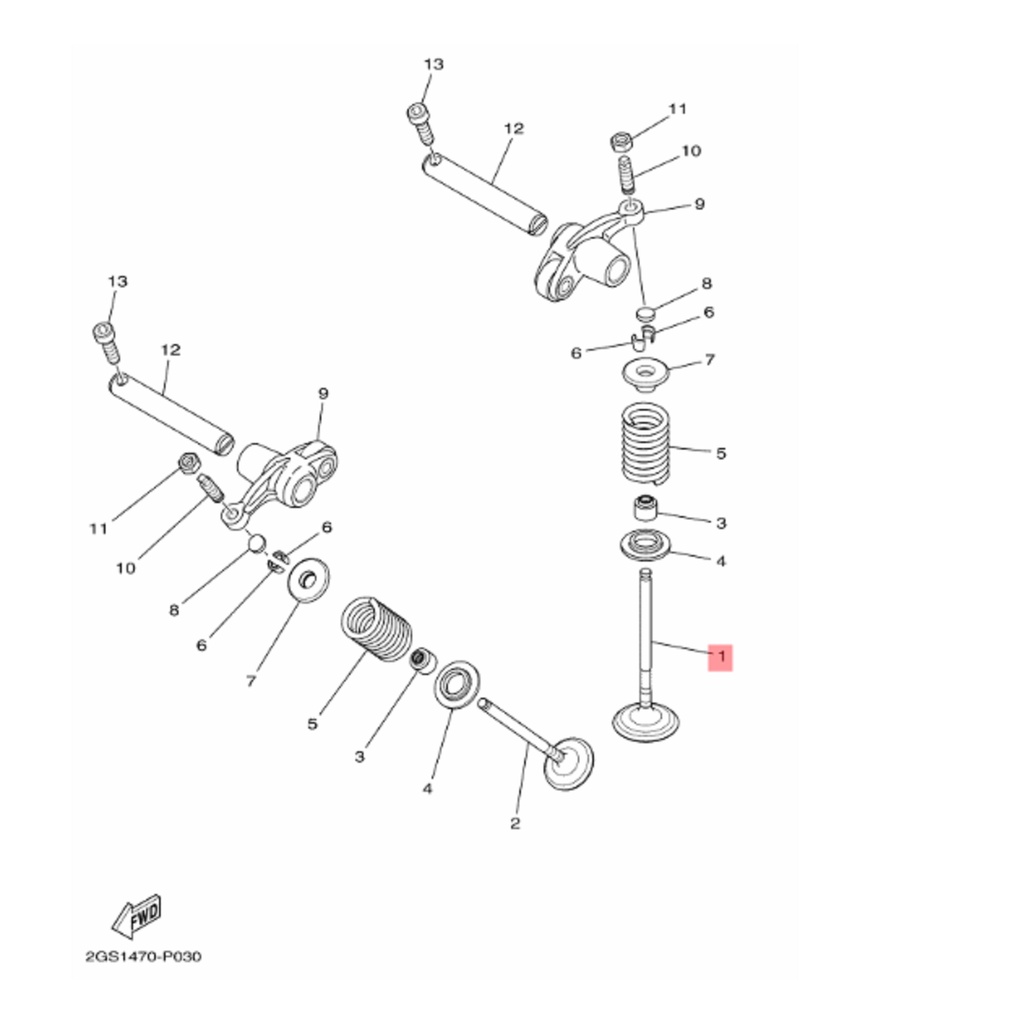 13
12
11
10
9
8
6
6
7
5
3
4
1
13
12
9
11
10
6
8
6
7
5
3
4
2
FWD
2GS1470-P030