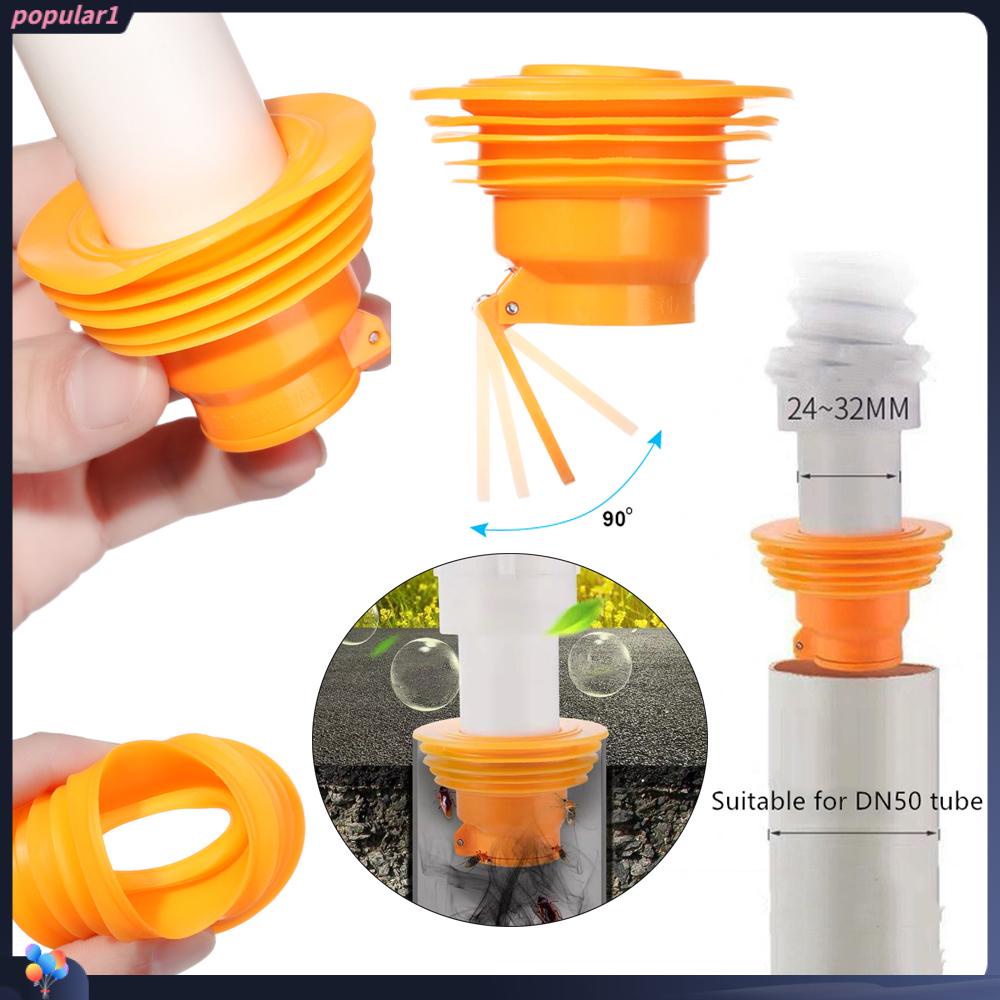 popular1

90°

24~32MM

Suitable for DN50 tube