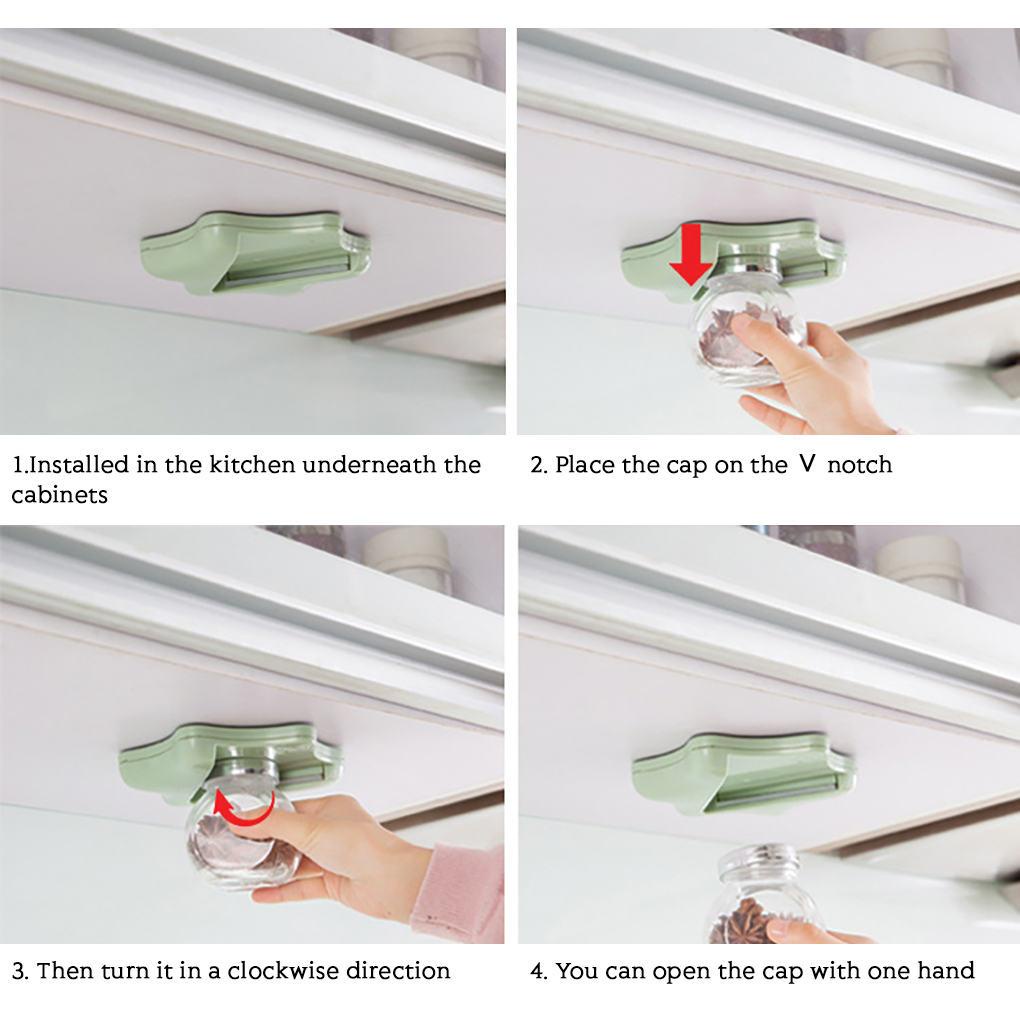 1.Installed in the kitchen underneath the cabinets

2. Place the cap on the V notch

3. Then turn it in a clockwise direction

4. You can open the cap with one hand