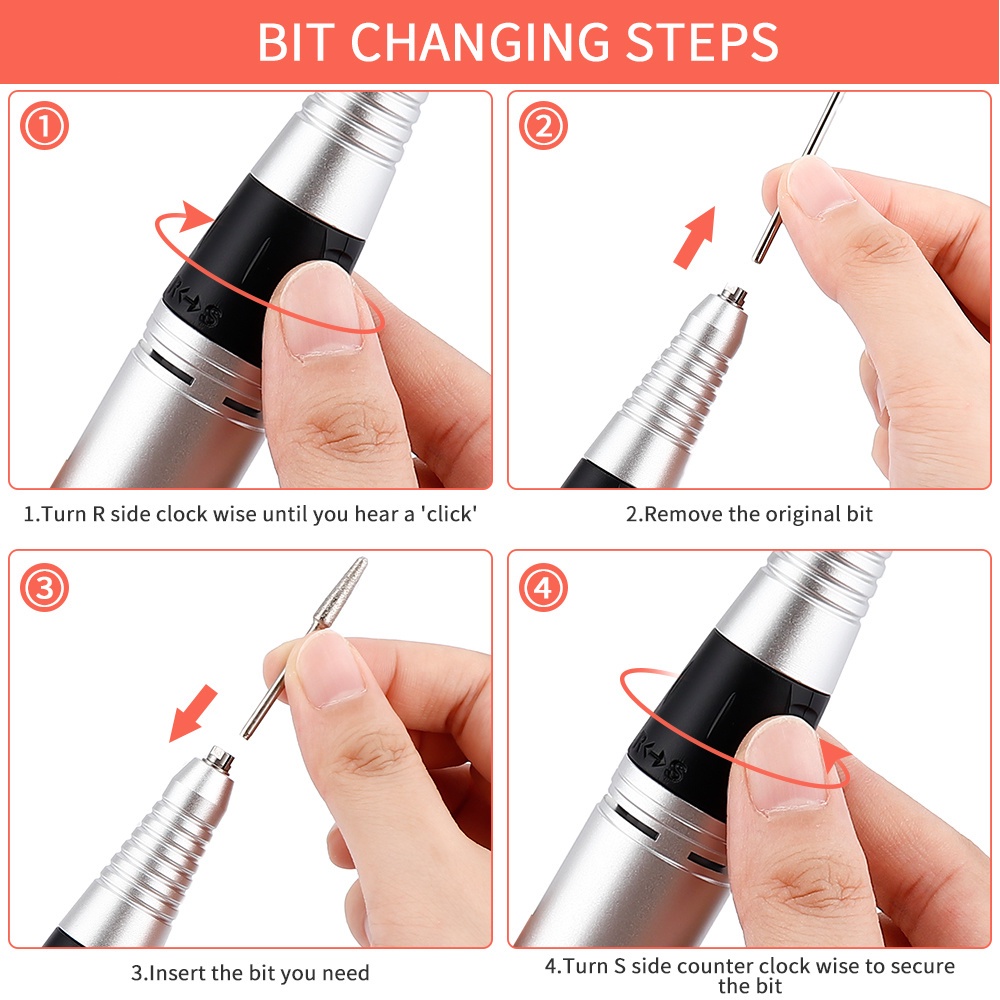 BIT CHANGING STEPS

①

R↔S

1.Turn R side clock wise until you hear a 'click'

②

2.Remove the original bit

③

3.Insert the bit you need

④

R↔S

4.Turn S side counter clock wise to secure the bit