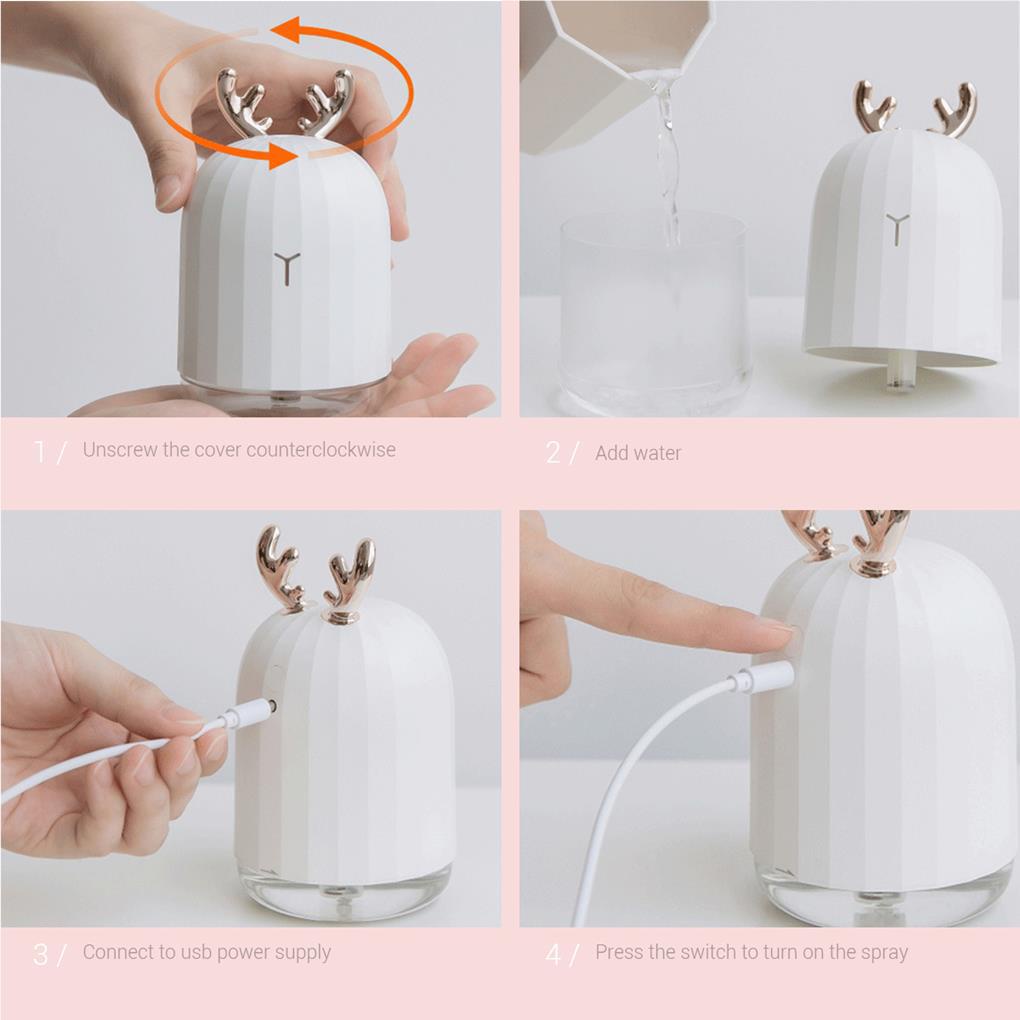 1 / Unscrew the cover counterclockwise

2 / Add water

3 / Connect to usb power supply

4 / Press the switch to turn on the spray