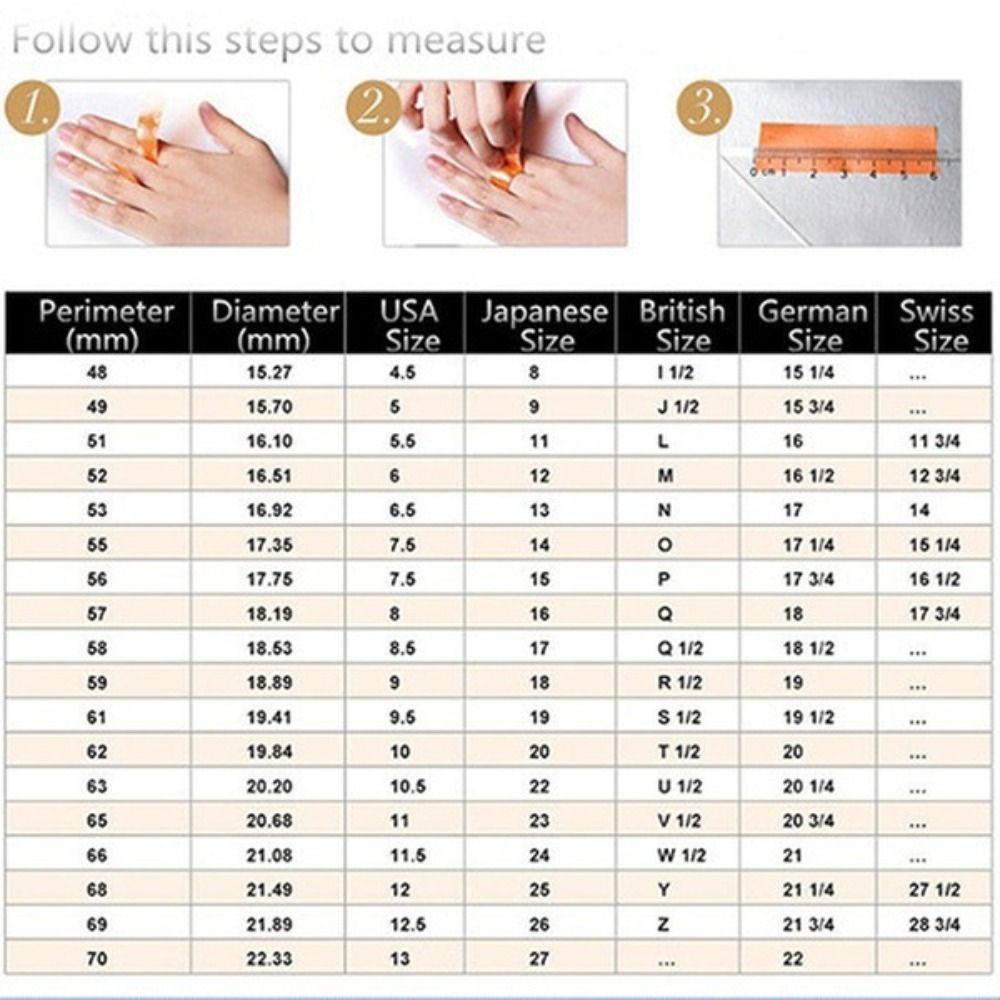 Follow this steps to measure

1.

2.

3.

0 cm 1 2 3 4 5 6

| Perimeter (mm) | Diameter (mm) | USA Size | Japanese Size | British Size | German Size | Swiss Size |
|---|---|---|---|---|---|---|
| 48 | 15.27 | 4.5 | 8 | I 1/2 | 15 1/4 | ... |
| 49 | 15.70 | 5 | 9 | J 1/2 | 15 3/4 | ... |
| 51 | 16.10 | 5.5 | 11 | L | 16 | 11 3/4 |
| 52 | 16.51 | 6 | 12 | M | 16 1/2 | 12 3/4 |
| 53 | 16.92 | 6.5 | 13 | N | 17 | 14 |
| 55 | 17.35 | 7.5 | 14 | O | 17 1/4 | 15 1/4 |
| 56 | 17.75 | 7.5 | 15 | P | 17 3/4 | 16 1/2 |
| 57 | 18.19 | 8 | 16 | Q | 18 | 17 3/4 |
| 58 | 18.53 | 8.5 | 17 | Q 1/2 | 18 1/2 | ... |
| 59 | 18.89 | 9 | 18 | R 1/2 | 19 | ... |
| 61 | 19.41 | 9.5 | 19 | S 1/2 | 19 1/2 | ... |
| 62 | 19.84 | 10 | 20 | T 1/2 | 20 | ... |
| 63 | 20.20 | 10.5 | 22 | U 1/2 | 20 1/4 | ... |
| 65 | 20.68 | 11 | 23 | V 1/2 | 20 3/4 | ... |
| 66 | 21.08 | 11.5 | 24 | W 1/2 | 21 | ... |
| 68 | 21.49 | 12 | 25 | Y | 21 1/4 | 27 1/2 |
| 69 | 21.89 | 12.5 | 26 | Z | 21 3/4 | 28 3/4 |
| 70 | 22.33 | 13 | 27 | ... | 22 | ... |