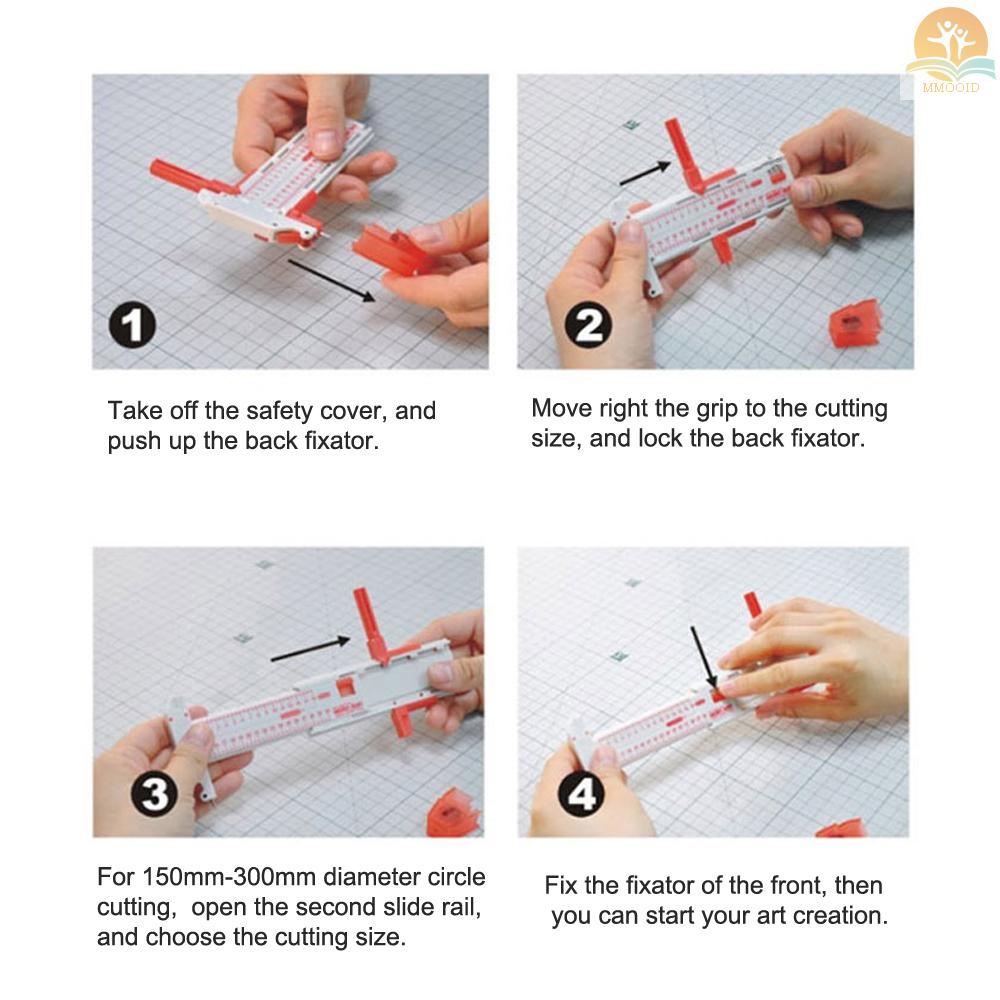 MMOOID

1

Take off the safety cover, and push up the back fixator.

2

Move right the grip to the cutting size, and lock the back fixator.

3

For 150mm-300mm diameter circle cutting, open the second slide rail, and choose the cutting size.

4

Fix the fixator of the front, then you can start your art creation.