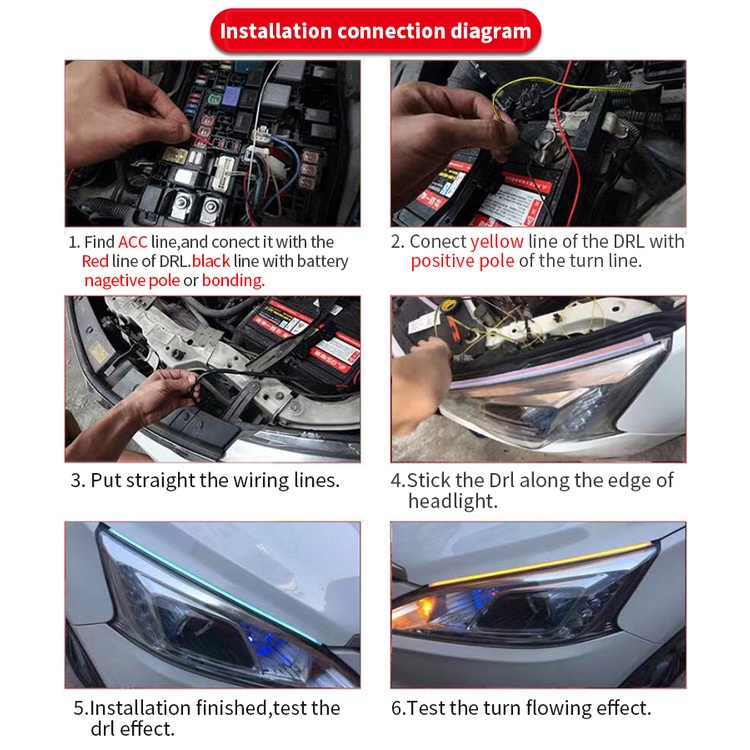 Installation connection diagram

1. Find ACC line,and conect it with the Red line of DRL.black line with battery nagetive pole or bonding.

2. Conect yellow line of the DRL with positive pole of the turn line.

3. Put straight the wiring lines.

4.Stick the Drl along the edge of headlight.

5.Installation finished,test the drl effect.

6.Test the turn flowing effect.