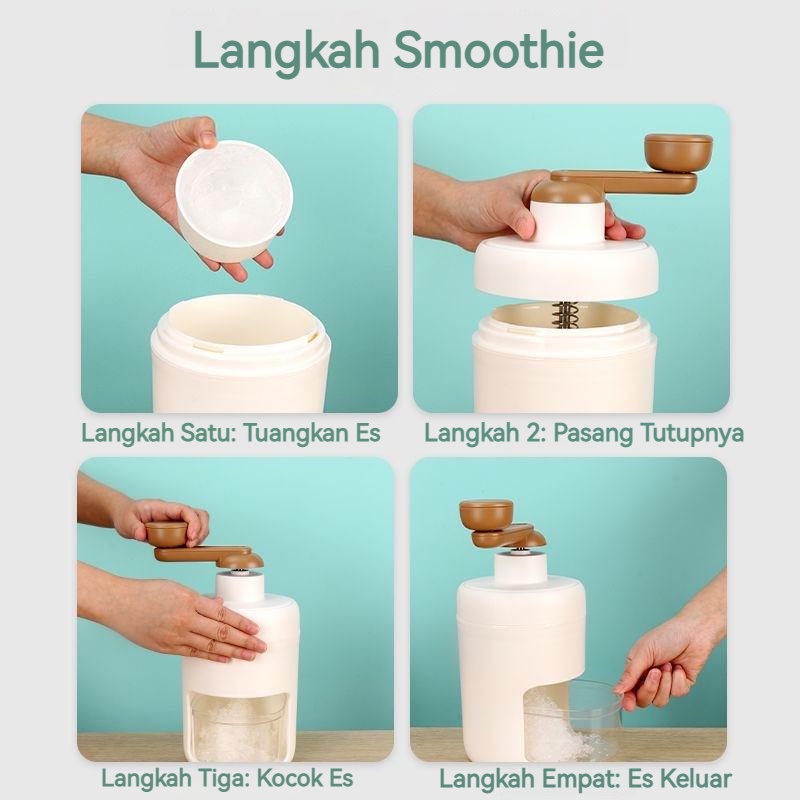 Langkah Smoothie

Langkah Satu: Tuangkan Es

Langkah 2: Pasang Tutupnya

Langkah Tiga: Kocok Es

Langkah Empat: Es Keluar