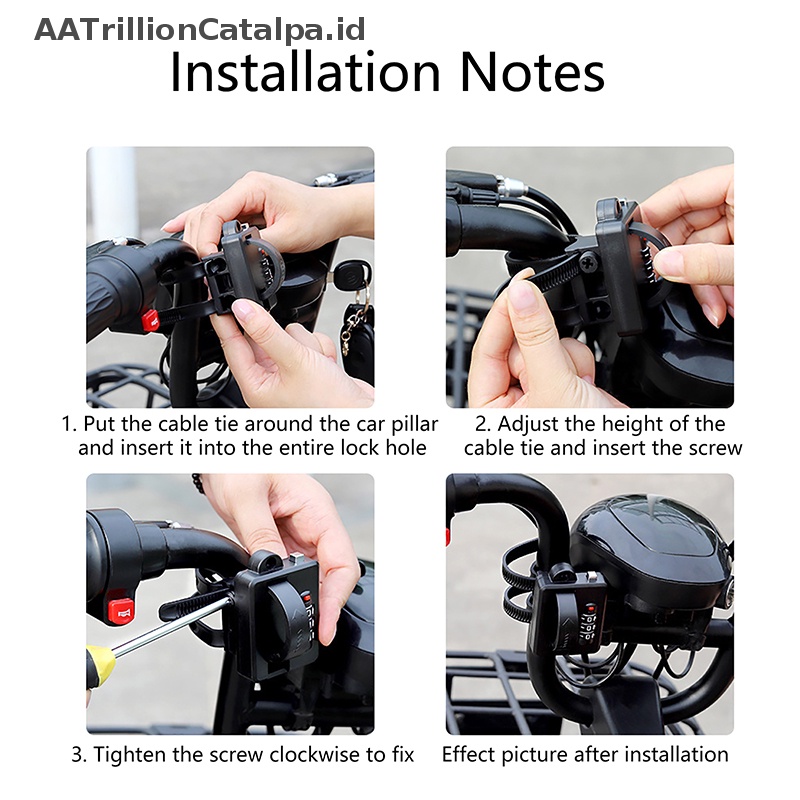 AATrillionCatalpa.id

Installation Notes

1. Put the cable tie around the car pillar and insert it into the entire lock hole

2. Adjust the height of the cable tie and insert the screw

3. Tighten the screw clockwise to fix

Effect picture after installation