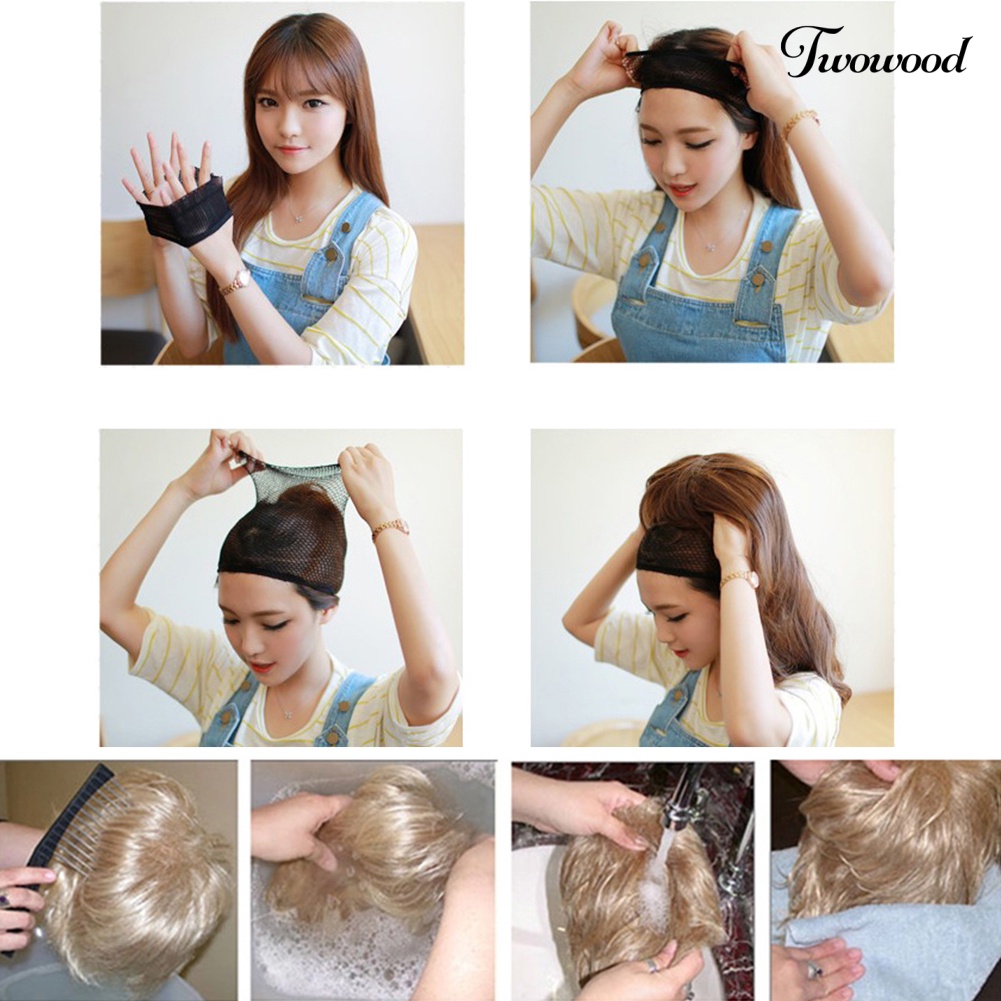 Twowood