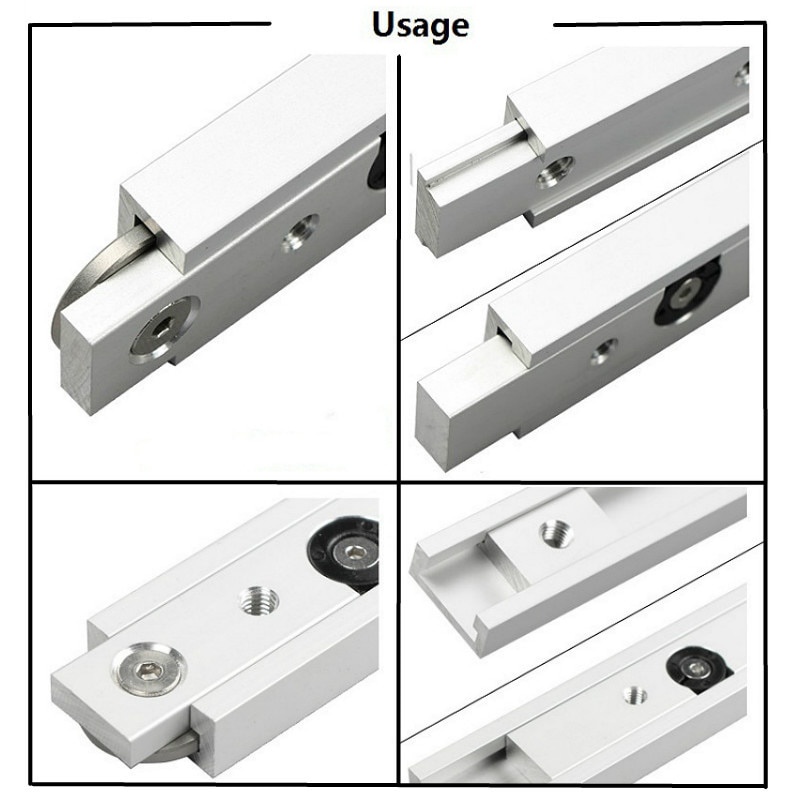 Usage