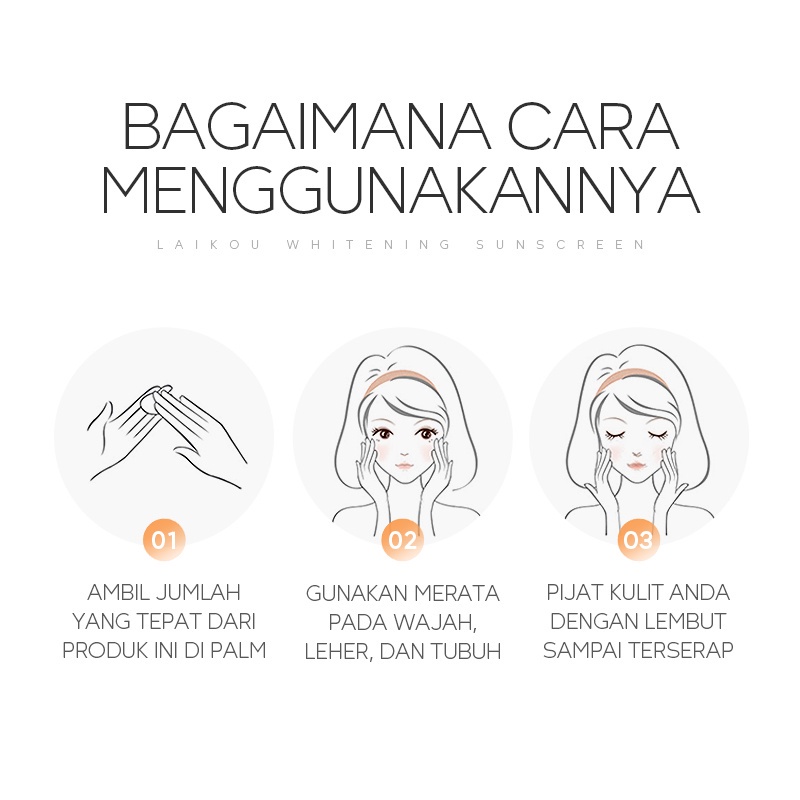 BAGAIMANA CARA MENGGUNAKANNYA

LAIKOU WHITENING SUNSCREEN

01

AMBIL JUMLAH YANG TEPAT DARI PRODUK INI DI PALM

02

GUNAKAN MERATA PADA WAJAH, LEHER, DAN TUBUH

03

PIJAT KULIT ANDA DENGAN LEMBUT SAMPAI TERSERAP